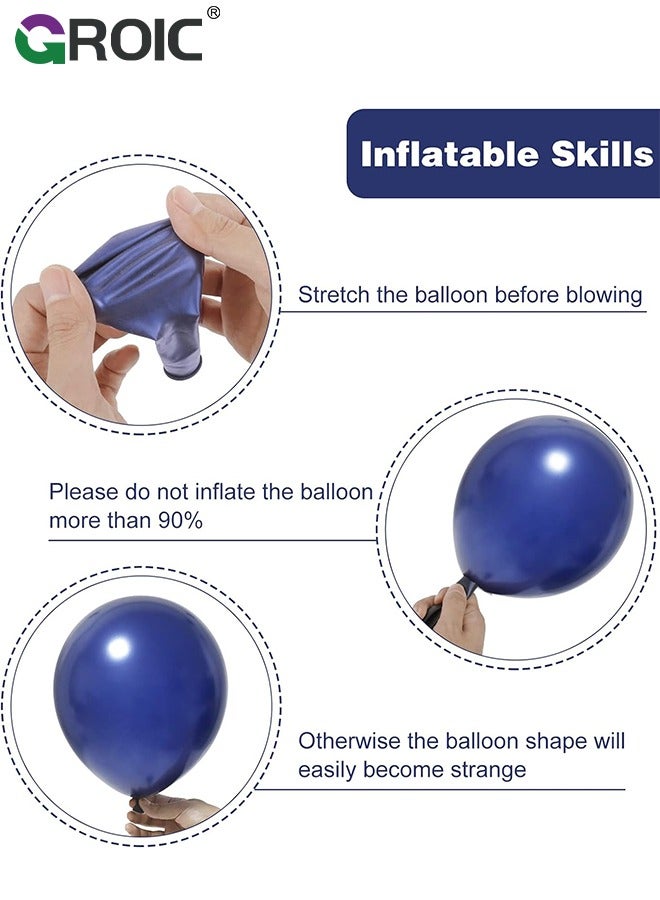 GROIC®

Inflatable Skills

Stretch the balloon before blowing

Please do not inflate the balloon more than 90%

Otherwise the balloon shape will easily become strange