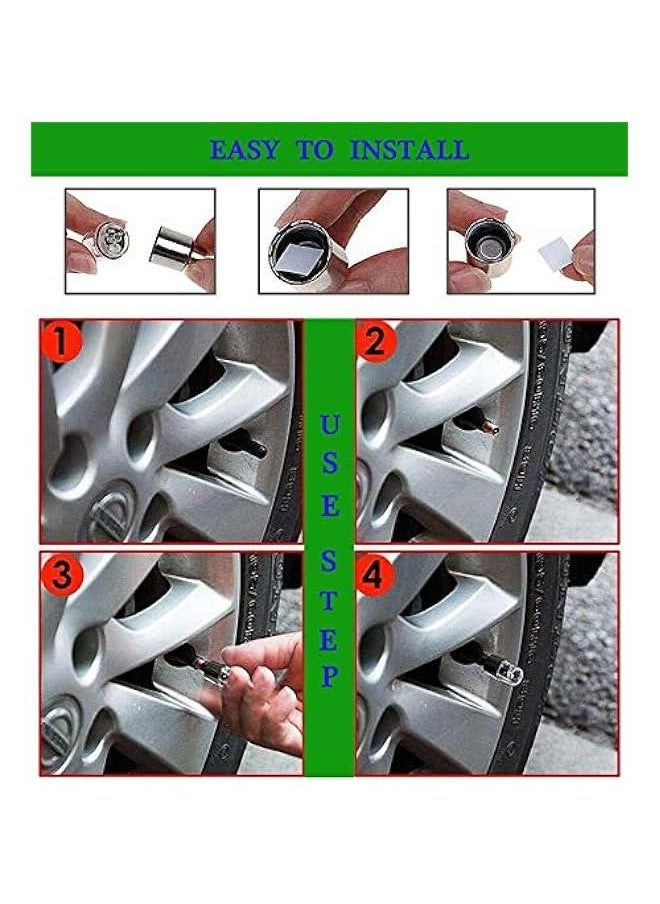 EASY TO INSTALL

1

2

USE STEP

3

4