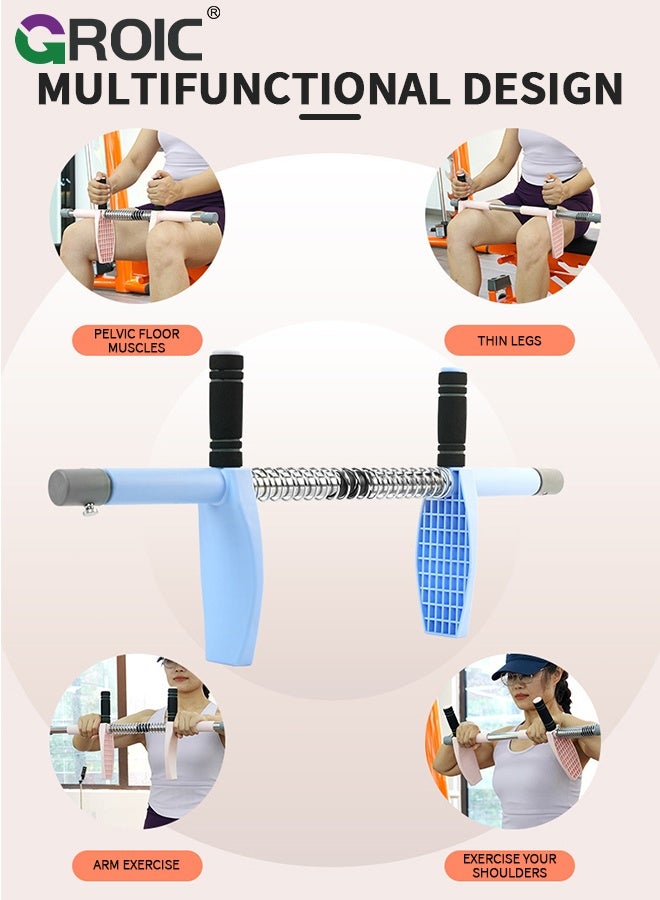 GROIC®
MULTIFUNCTIONAL DESIGN

PELVIC FLOOR MUSCLES

THIN LEGS

ARM EXERCISE

EXERCISE YOUR SHOULDERS