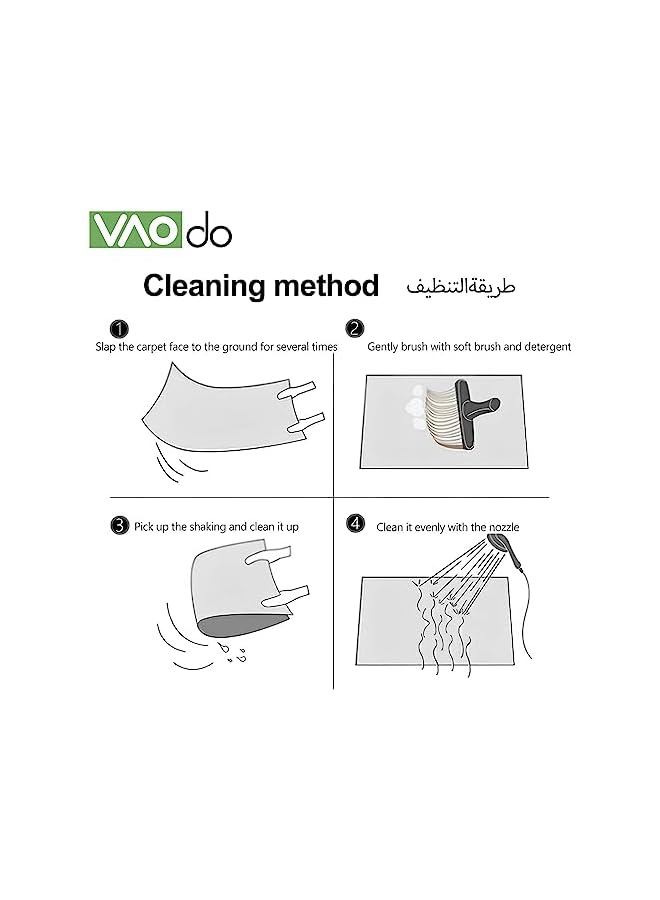 VAOdo

Cleaning method طريقةالتنظيف

1 Slap the carpet face to the ground for several times

2 Gently brush with soft brush and detergent

3 Pick up the shaking and clean it up

4 Clean it evenly with the nozzle