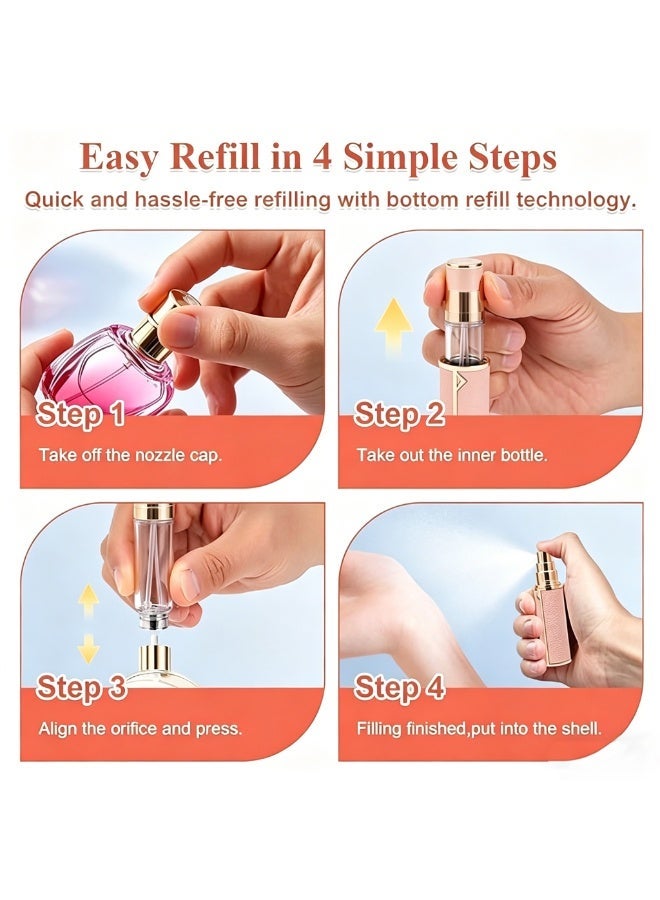 Easy Refill in 4 Simple Steps

Quick and hassle-free refilling with bottom refill technology.

Step 1

Take off the nozzle cap.

Step 2

Take out the inner bottle.

Step 3

Align the orifice and press.

Step 4

Filling finished,put into the shell.