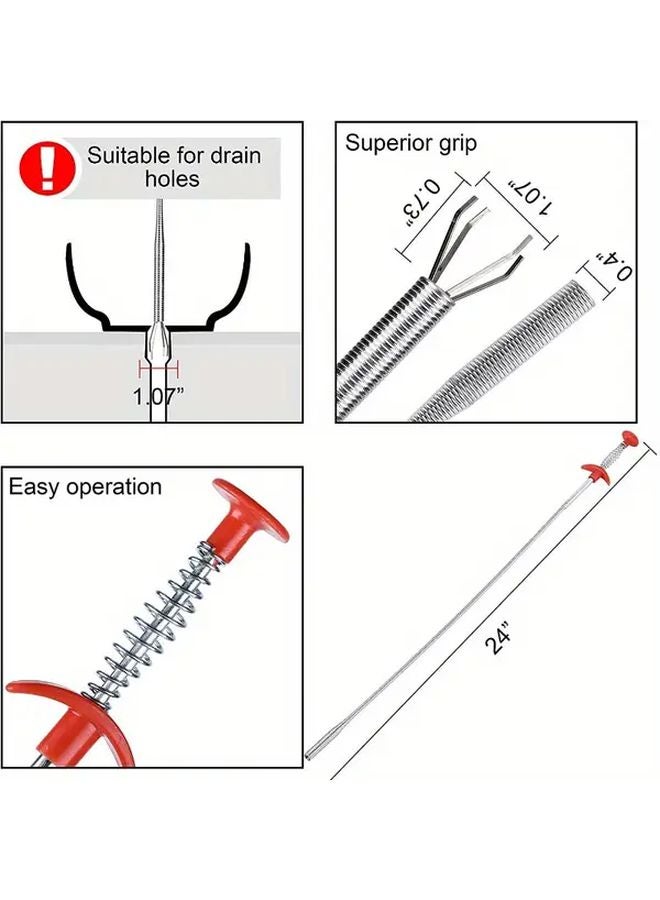 Suitable for drain holes

1.07"

Superior grip

0.73"

1.07"

0.4"

Easy operation

24"