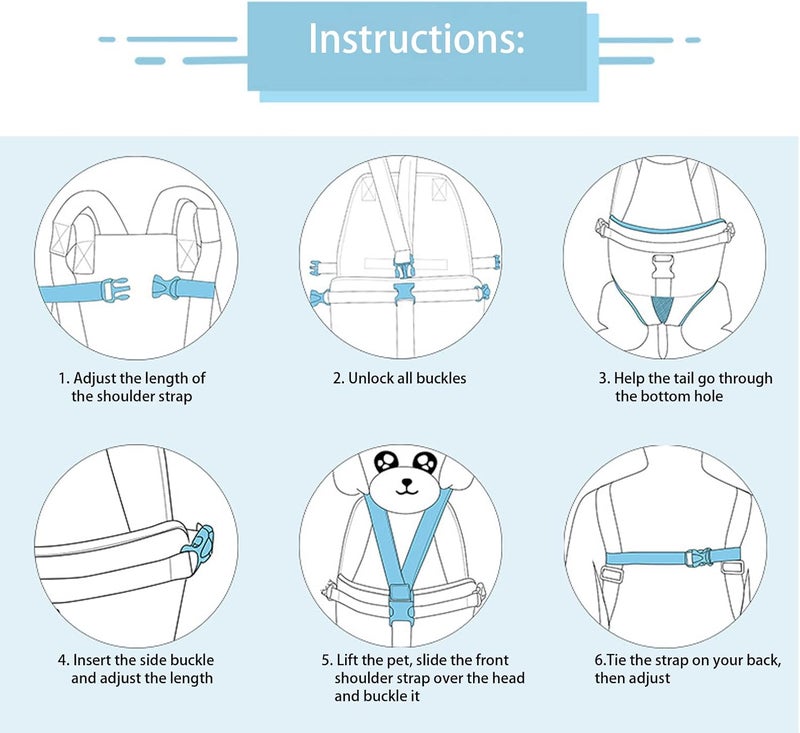 Instructions:

1. Adjust the length of the shoulder strap

2. Unlock all buckles

3. Help the tail go through the bottom hole

4. Insert the side buckle and adjust the length

5. Lift the pet, slide the front shoulder strap over the head and buckle it

6.Tie the strap on your back, then adjust