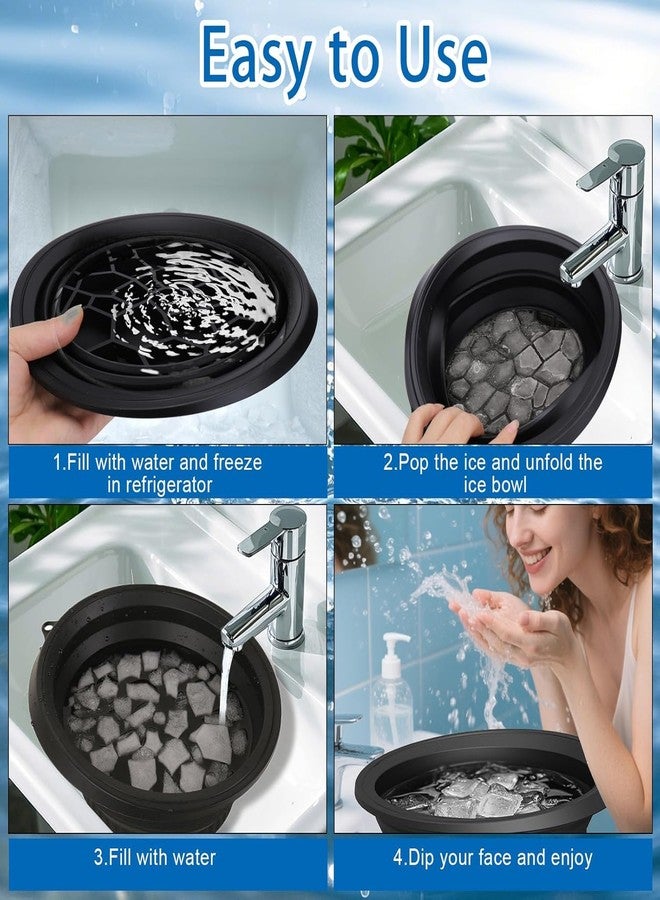 Easy to Use

1.Fill with water and freeze in refrigerator

2.Pop the ice and unfold the ice bowl

3.Fill with water

4.Dip your face and enjoy