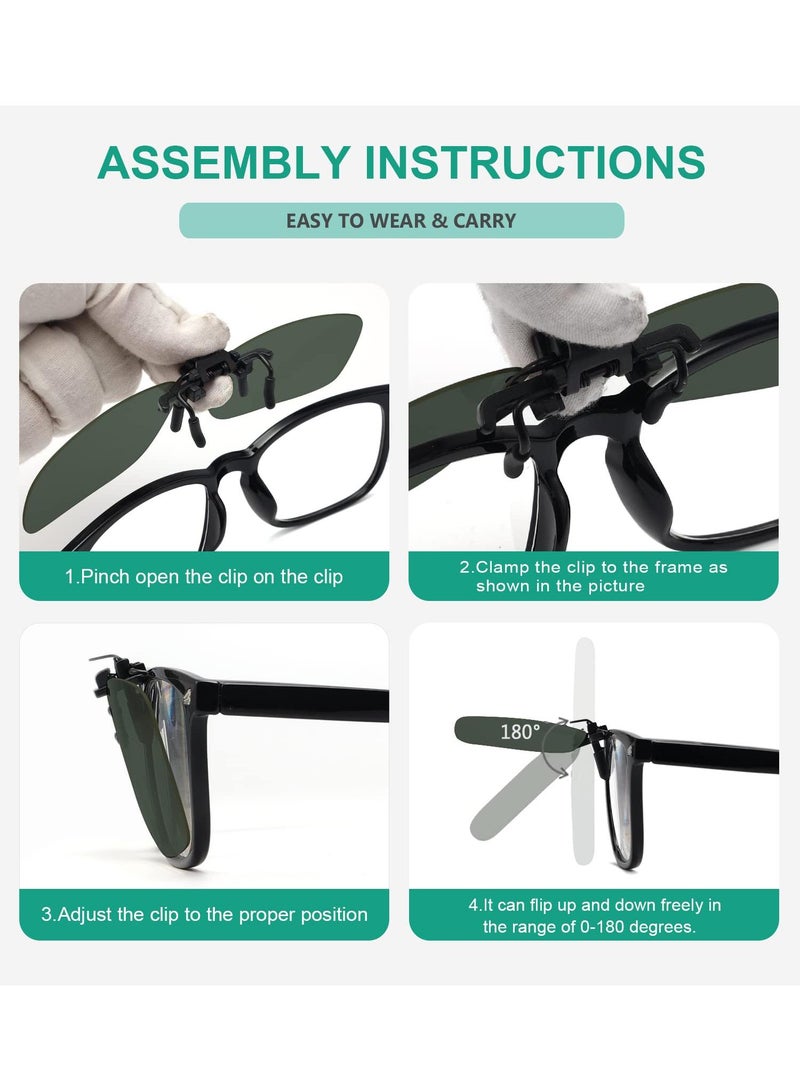 ASSEMBLY INSTRUCTIONS

EASY TO WEAR & CARRY

1.Pinch open the clip on the clip

2.Clamp the clip to the frame as shown in the picture

3.Adjust the clip to the proper position

180°

4.It can flip up and down freely in the range of 0-180 degrees.