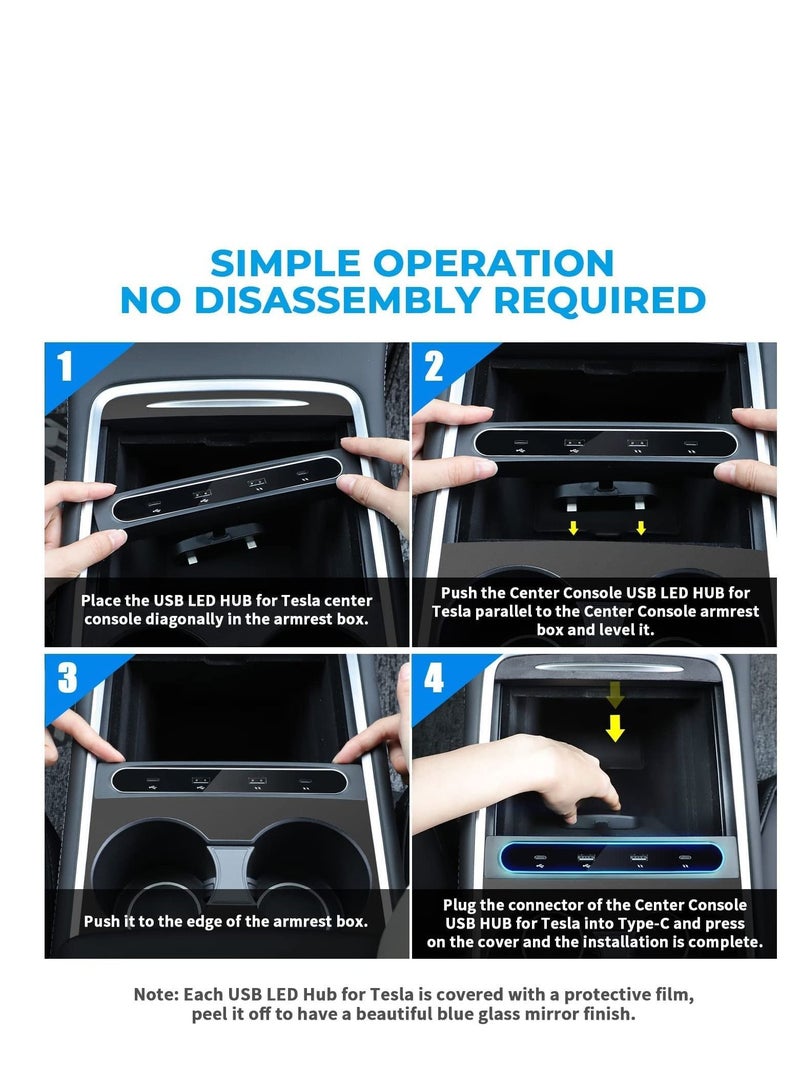 SIMPLE OPERATION
NO DISASSEMBLY REQUIRED

1

Place the USB LED HUB for Tesla center console diagonally in the armrest box.

2

Push the Center Console USB LED HUB for Tesla parallel to the Center Console armrest box and level it.

3

Push it to the edge of the armrest box.

4

Plug the connector of the Center Console USB HUB for Tesla into Type-C and press on the cover and the installation is complete.

Note: Each USB LED Hub for Tesla is covered with a protective film, peel it off to have a beautiful blue glass mirror finish.