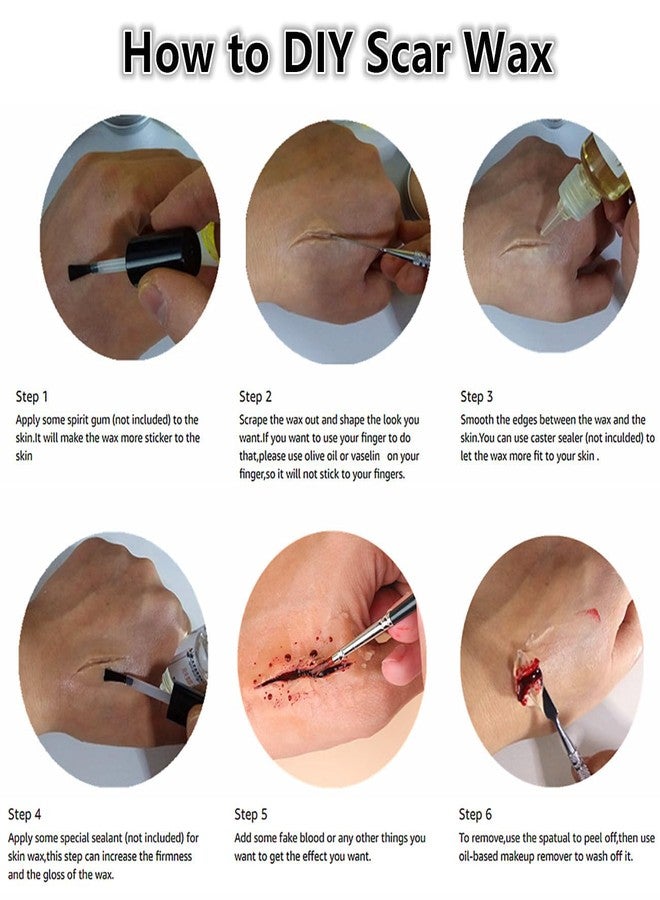 How to DIY Scar Wax

Step 1
Apply some spirit gum (not included) to the skin.It will make the wax more sticker to the skin

Step 2
Scrape the wax out and shape the look you want.If you want to use your finger to do that,please use olive oil or vaselin on your finger,so it will not stick to your fingers.

Step 3
Smooth the edges between the wax and the skin.You can use caster sealer (not inculded) to let the wax more fit to your skin .

Step 4
Apply some special sealant (not included) for skin wax,this step can increase the firmness and the gloss of the wax.

Step 5
Add some fake blood or any other things you want to get the effect you want.

Step 6
To remove,use the spatual to peel off,then use oil-based makeup remover to wash off it.