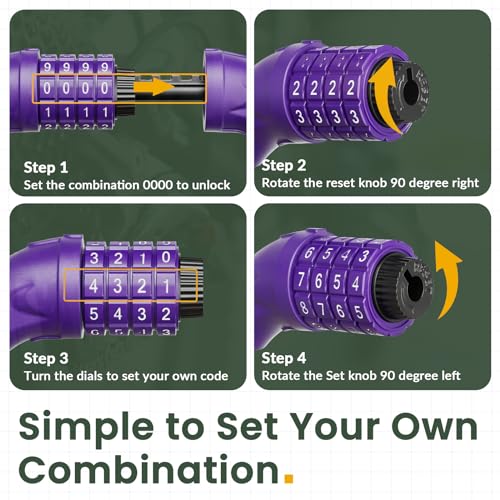 9 9 9 9
0 0 0 0
1 1 1 1

Step 1
Set the combination 0000 to unlock

2 2 2 2
3 3 3 3

Step 2
Rotate the reset knob 90 degree right

3 2 1 0
4 3 2 1
5 4 3 2

Step 3
Turn the dials to set your own code

6 5 4 3
7 6 5 4
8 7 6 5

Step 4
Rotate the Set knob 90 degree left

Simple to Set Your Own Combination.