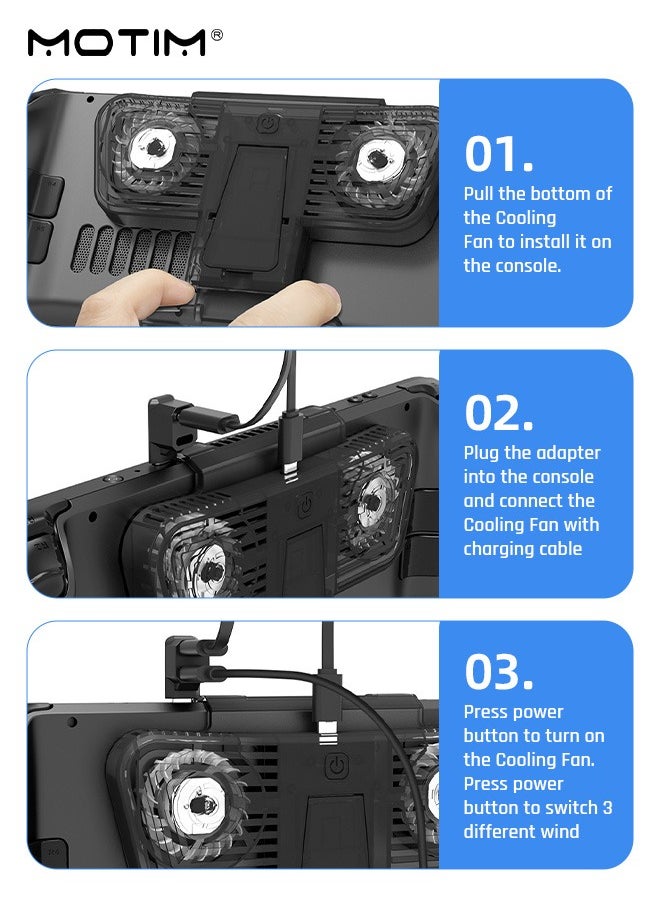 MOTIM®

01.
Pull the bottom of the Cooling Fan to install it on the console.

02.
Plug the adapter into the console and connect the Cooling Fan with charging cable

03.
Press power button to turn on the Cooling Fan. Press power button to switch 3 different wind