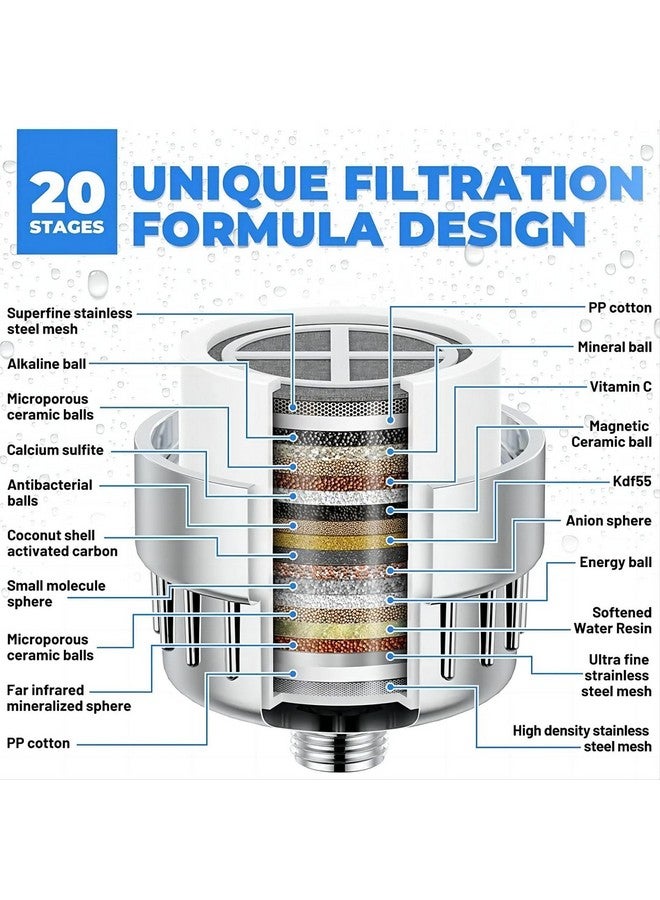 20 STAGES

UNIQUE FILTRATION FORMULA DESIGN

Superfine stainless steel mesh

Alkaline ball

Microporous ceramic balls

Calcium sulfite

Antibacterial balls

Coconut shell activated carbon

Small molecule sphere

Microporous ceramic balls

Far infrared mineralized sphere

PP cotton

PP cotton

Mineral ball

Vitamin C

Magnetic Ceramic ball

Kdf55

Anion sphere

Energy ball

Softened Water Resin

Ultra fine strainless steel mesh

High density stainless steel mesh