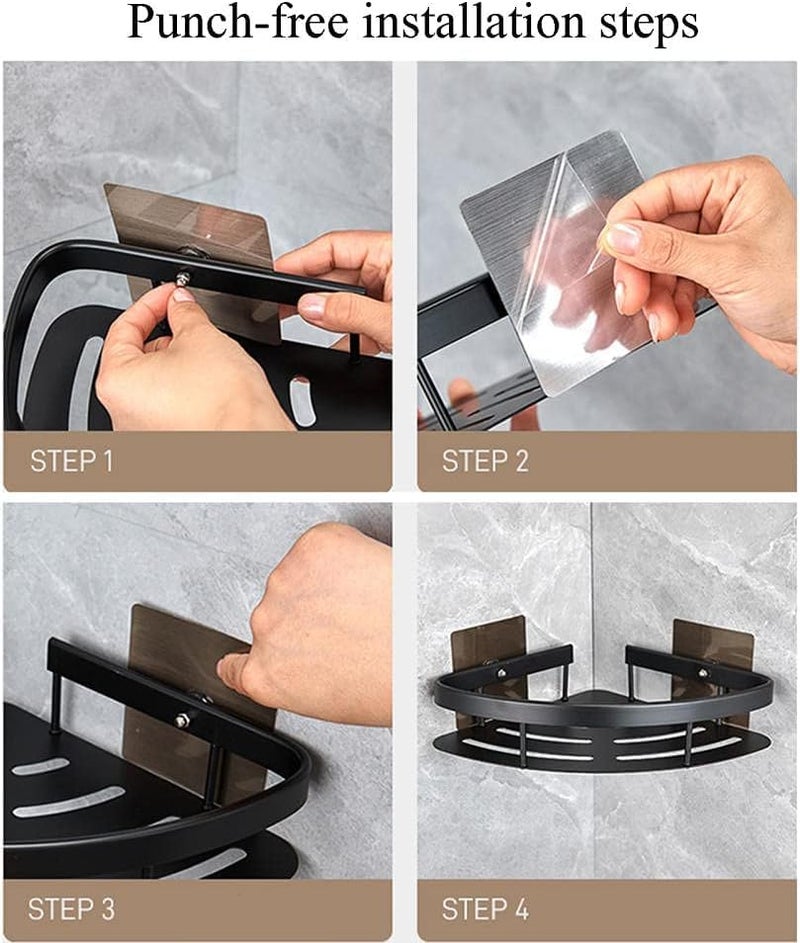 Punch-free installation steps

STEP 1

STEP 2

STEP 3

STEP 4