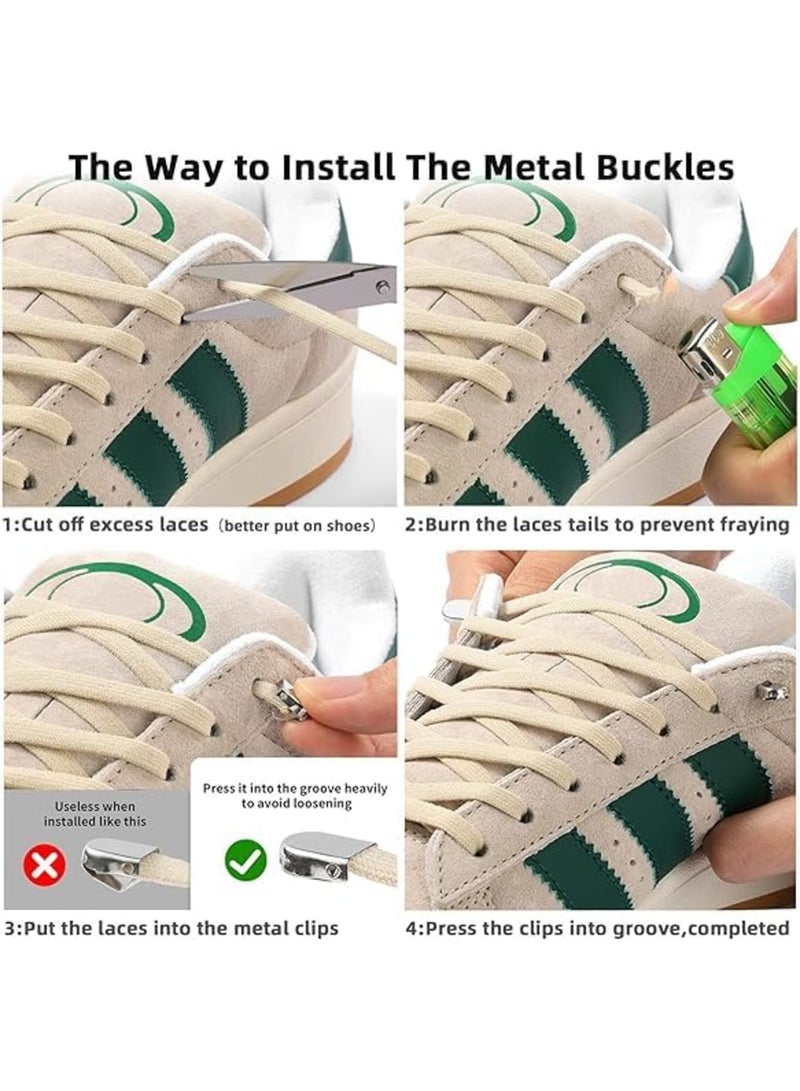 The Way to Install The Metal Buckles

1:Cut off excess laces (better put on shoes)

2:Burn the laces tails to prevent fraying

Useless when installed like this

Press it into the groove heavily to avoid loosening

3:Put the laces into the metal clips

4:Press the clips into groove,completed