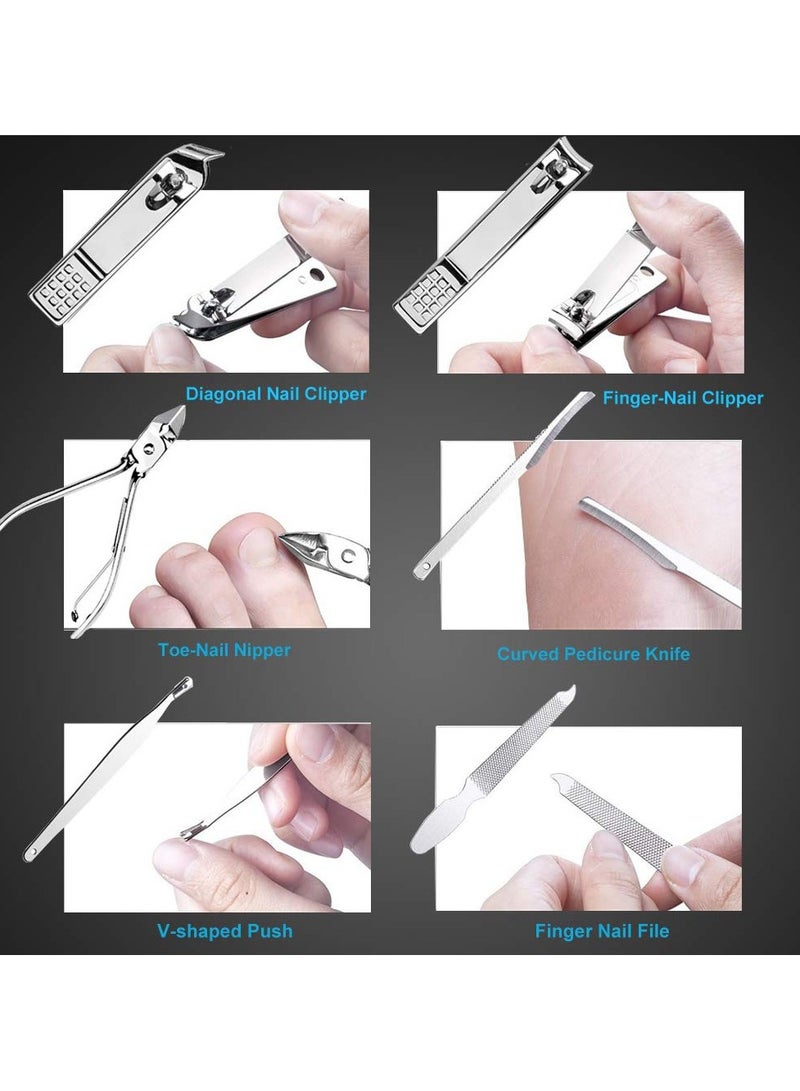 Diagonal Nail Clipper

Finger-Nail Clipper

Toe-Nail Nipper

Curved Pedicure Knife

V-shaped Push

Finger Nail File