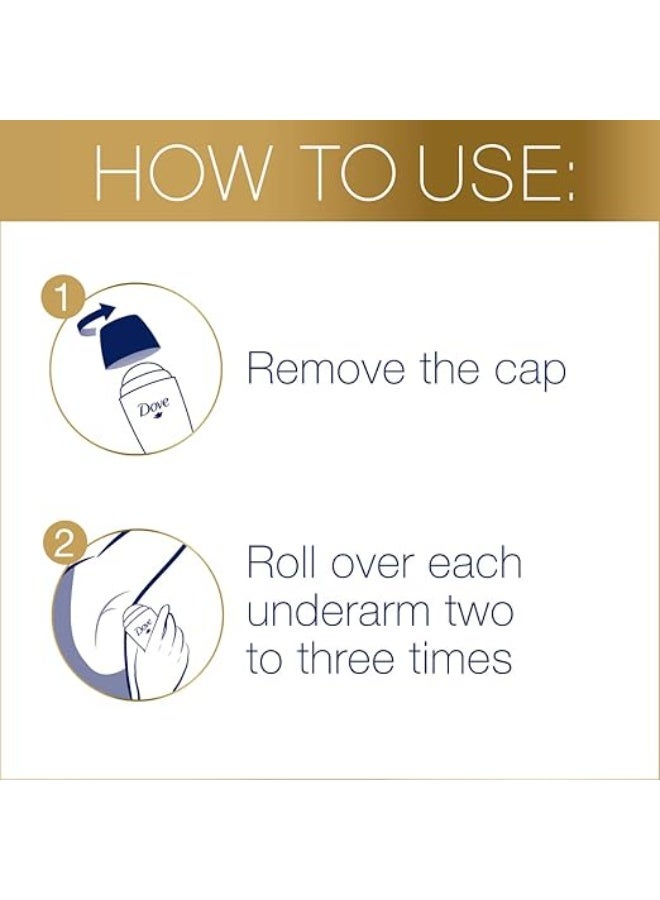 HOW TO USE:

1
Dove
Remove the cap

2
Dove
Roll over each underarm two to three times