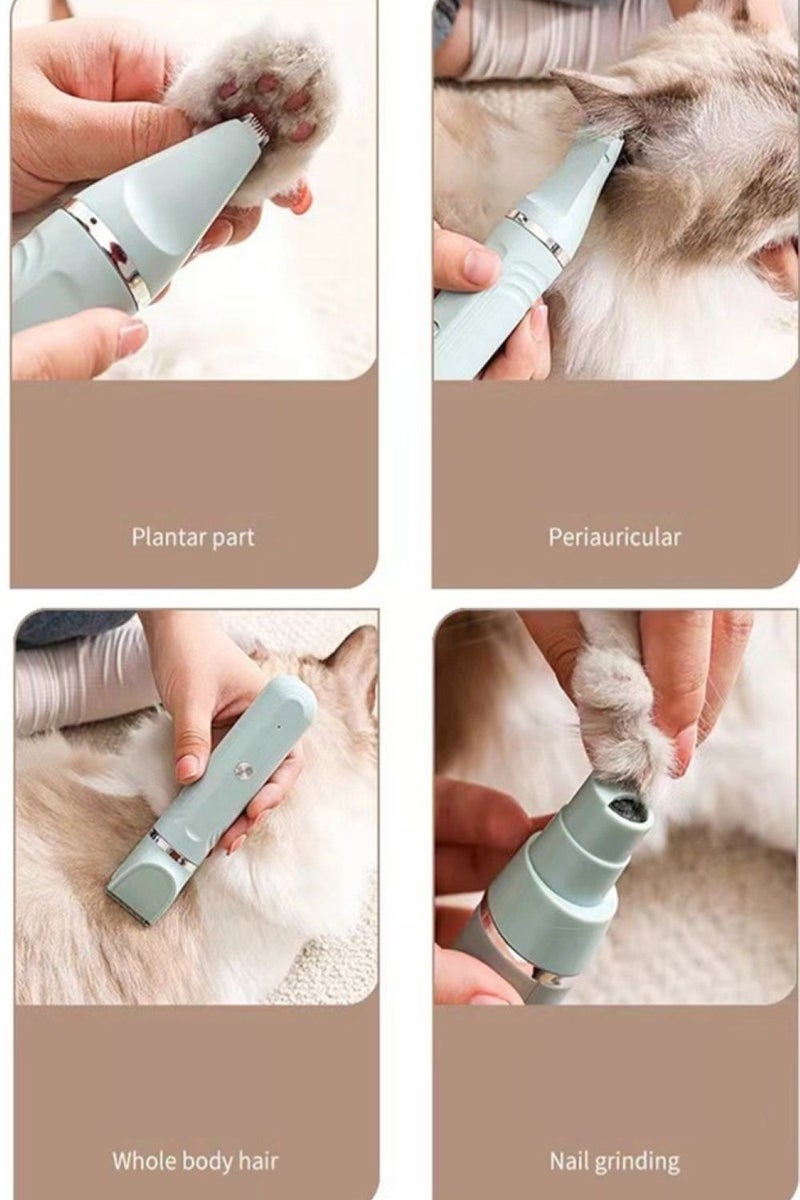 Plantar part

Periauricular

Whole body hair

Nail grinding