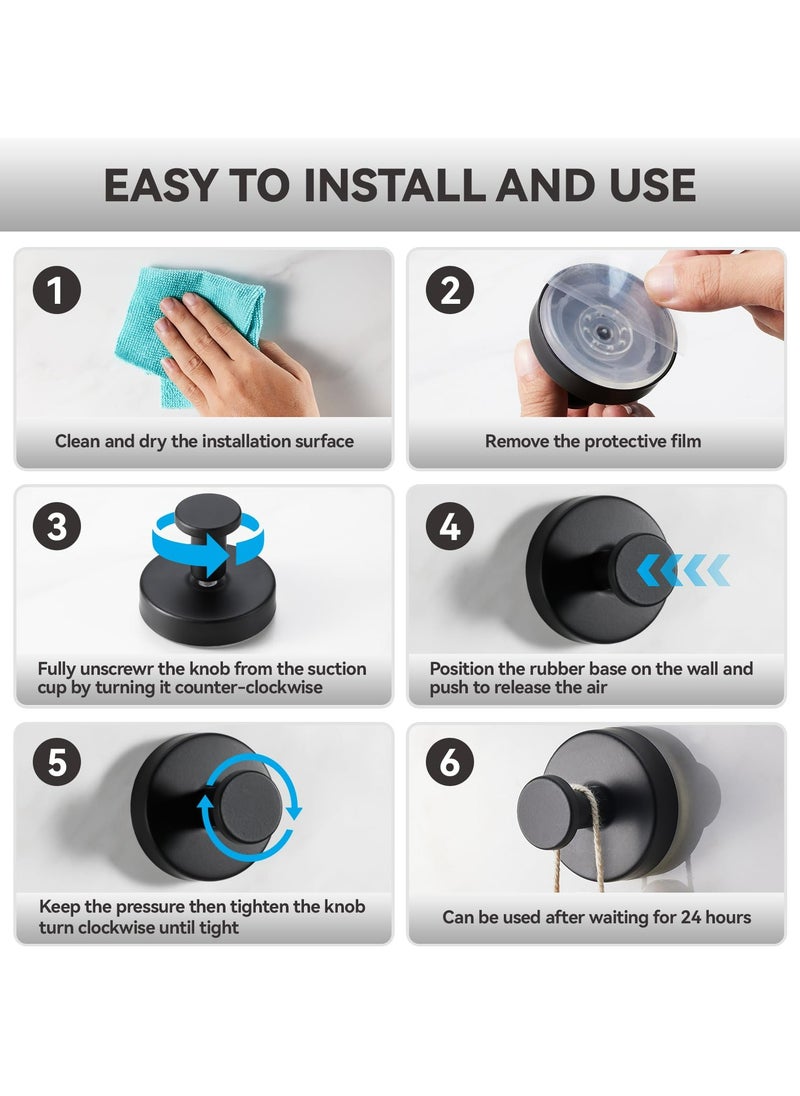 EASY TO INSTALL AND USE

1
Clean and dry the installation surface

2
Remove the protective film

3
Fully unscrewr the knob from the suction cup by turning it counter-clockwise

4
Position the rubber base on the wall and push to release the air

5
Keep the pressure then tighten the knob turn clockwise until tight

6
Can be used after waiting for 24 hours