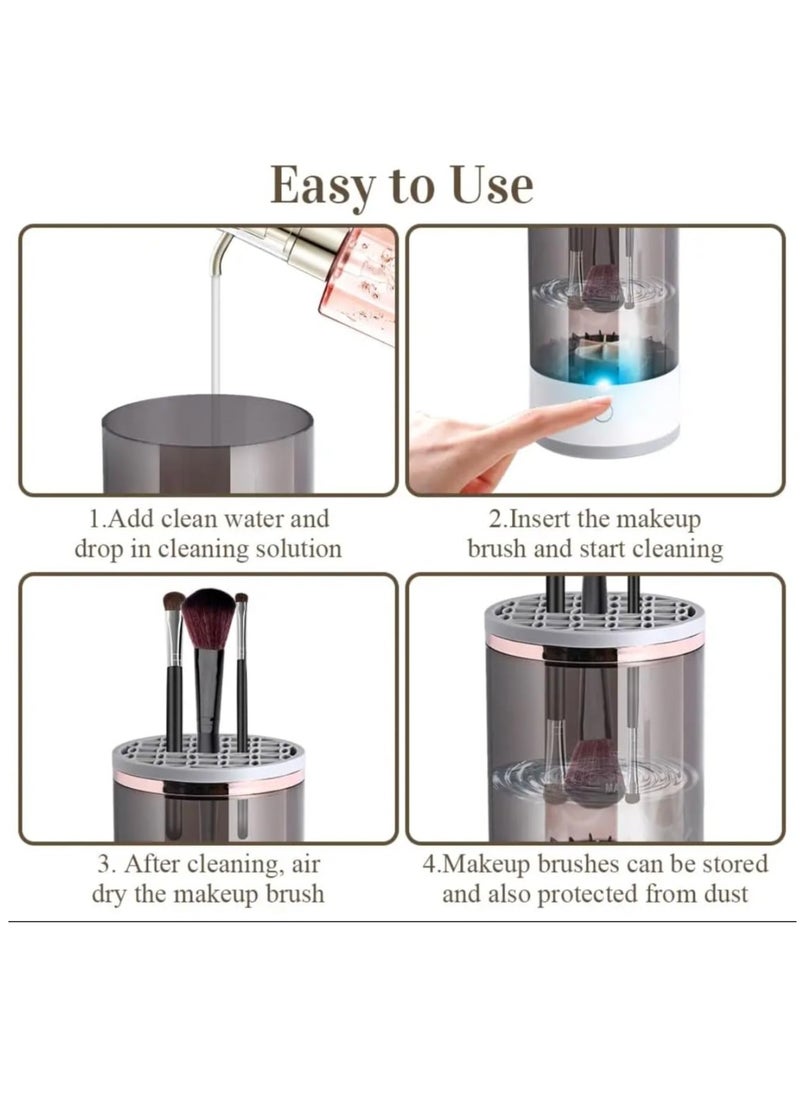 Easy to Use

1.Add clean water and drop in cleaning solution

2.Insert the makeup brush and start cleaning

3. After cleaning, air dry the makeup brush

4.Makeup brushes can be stored and also protected from dust