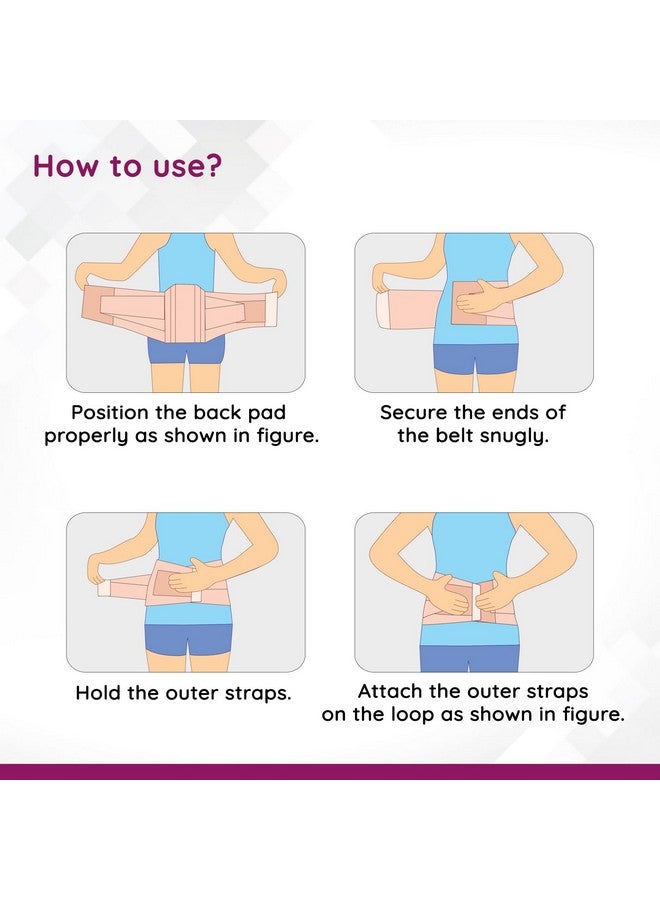 How to use?

Position the back pad properly as shown in figure.

Secure the ends of the belt snugly.

Hold the outer straps.

Attach the outer straps on the loop as shown in figure.