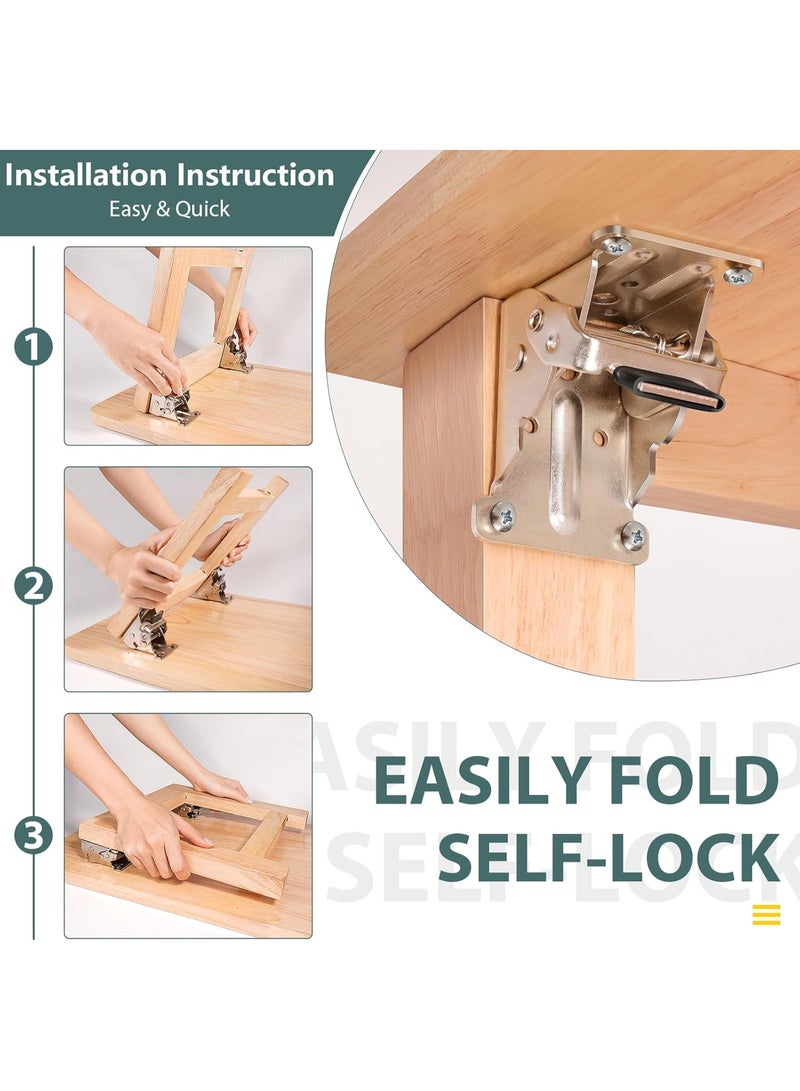 Installation Instruction
Easy & Quick

1

2

3

EASILY FOLD
SELF-LOCK