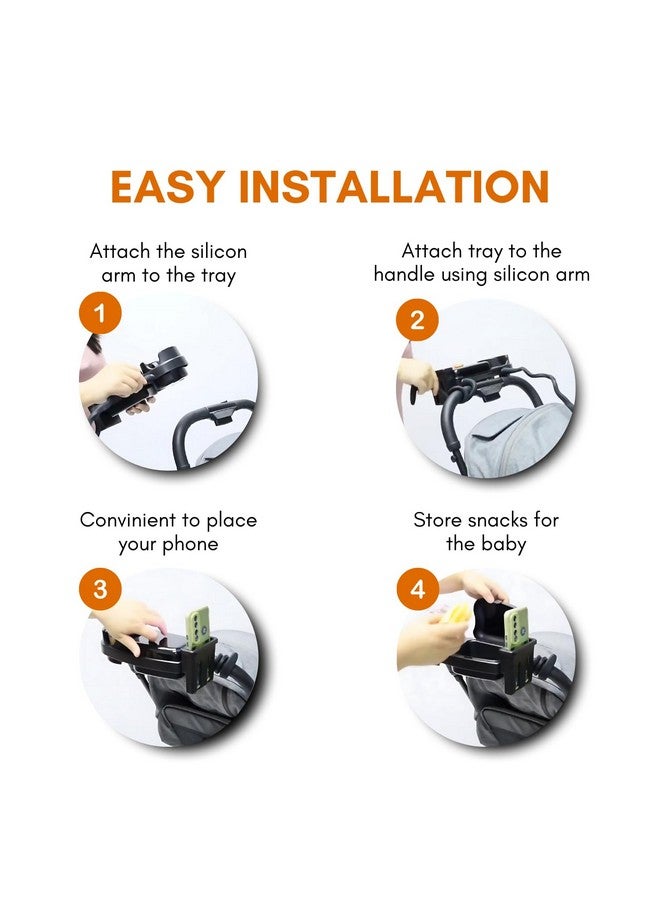 EASY INSTALLATION

Attach the silicon arm to the tray

1

Attach tray to the handle using silicon arm

2

Convinient to place your phone

3

Store snacks for the baby

4