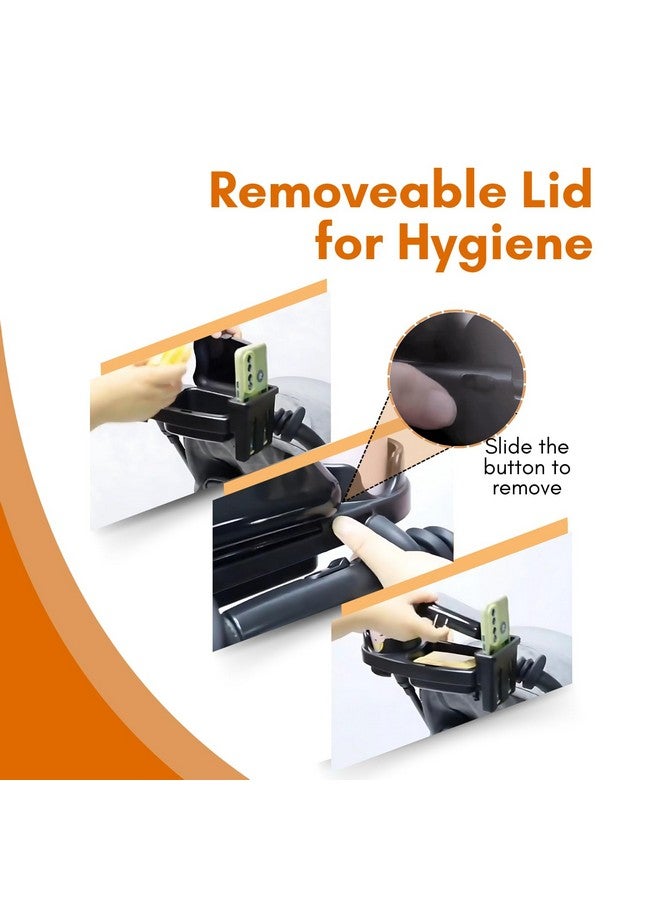 Removeable Lid for Hygiene

Slide the button to remove