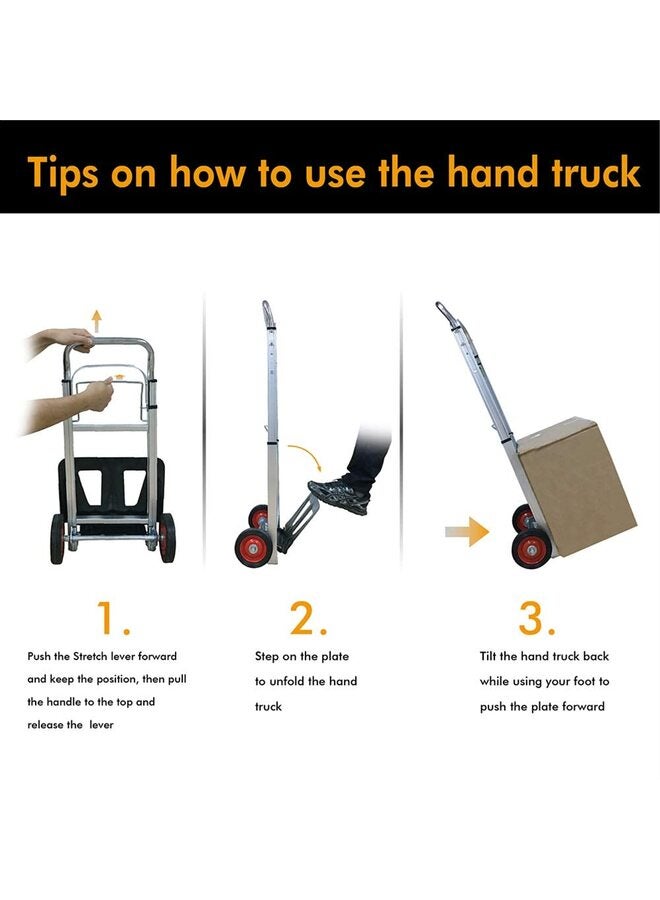 Tips on how to use the hand truck

1.

Push the Stretch lever forward and keep the position, then pull the handle to the top and release the lever

2.

Step on the plate to unfold the hand truck

3.

Tilt the hand truck back while using your foot to push the plate forward