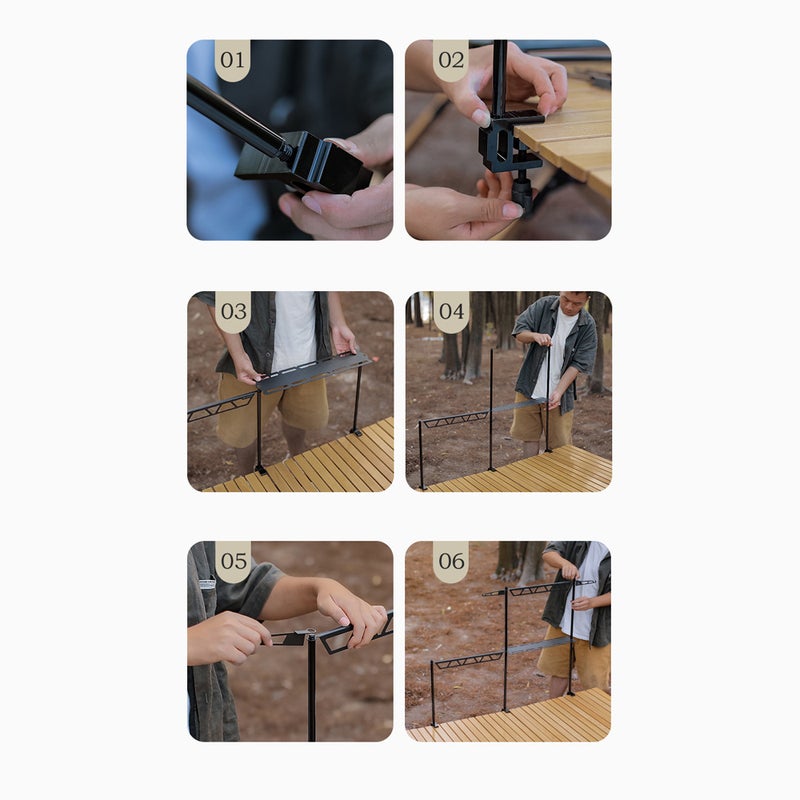 01

02

03

04

05

06