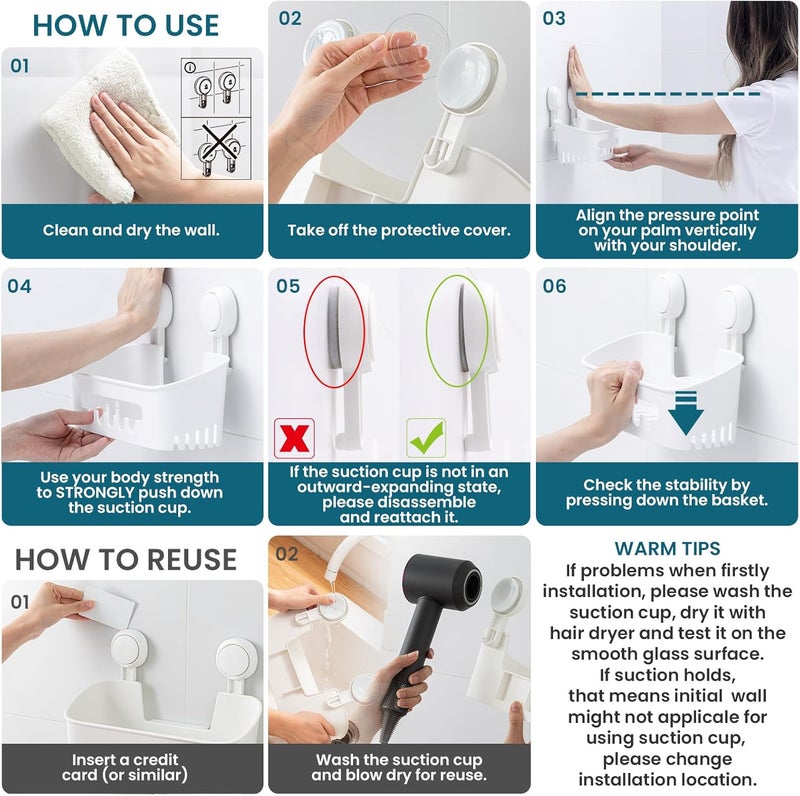 HOW TO USE

01

Clean and dry the wall.

02

Take off the protective cover.

03

Align the pressure point on your palm vertically with your shoulder.

04

Use your body strength to STRONGLY push down the suction cup.

05

If the suction cup is not in an outward-expanding state, please disassemble and reattach it.

06

Check the stability by pressing down the basket.

HOW TO REUSE

01

Insert a credit card (or similar)

02

Wash the suction cup and blow dry for reuse.

WARM TIPS

If problems when firstly installation, please wash the suction cup, dry it with hair dryer and test it on the smooth glass surface. If suction holds, that means initial wall might not applicale for using suction cup, please change installation location.