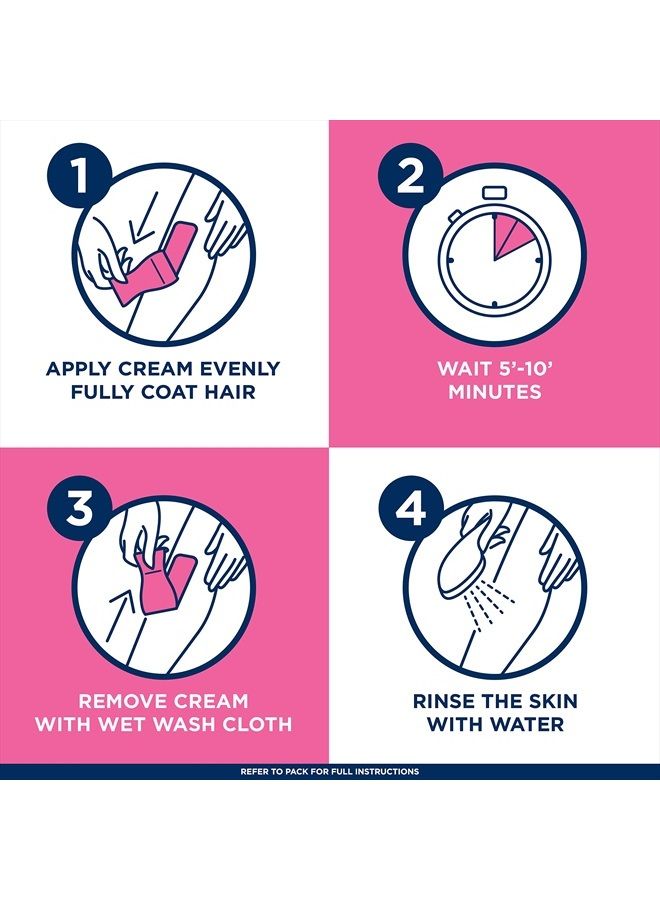 1

APPLY CREAM EVENLY FULLY COAT HAIR

2

WAIT 5'-10' MINUTES

3

REMOVE CREAM WITH WET WASH CLOTH

4

RINSE THE SKIN WITH WATER

REFER TO PACK FOR FULL INSTRUCTIONS