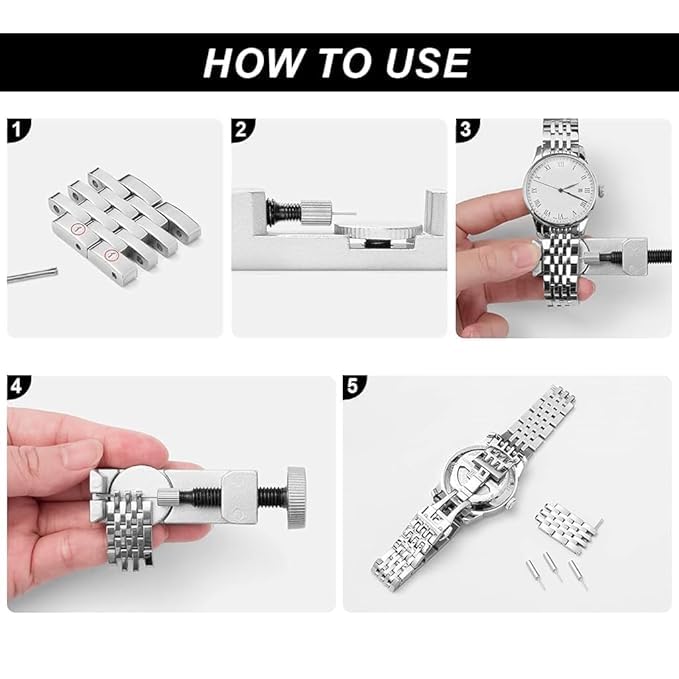 HOW TO USE

1

2

3

4

5