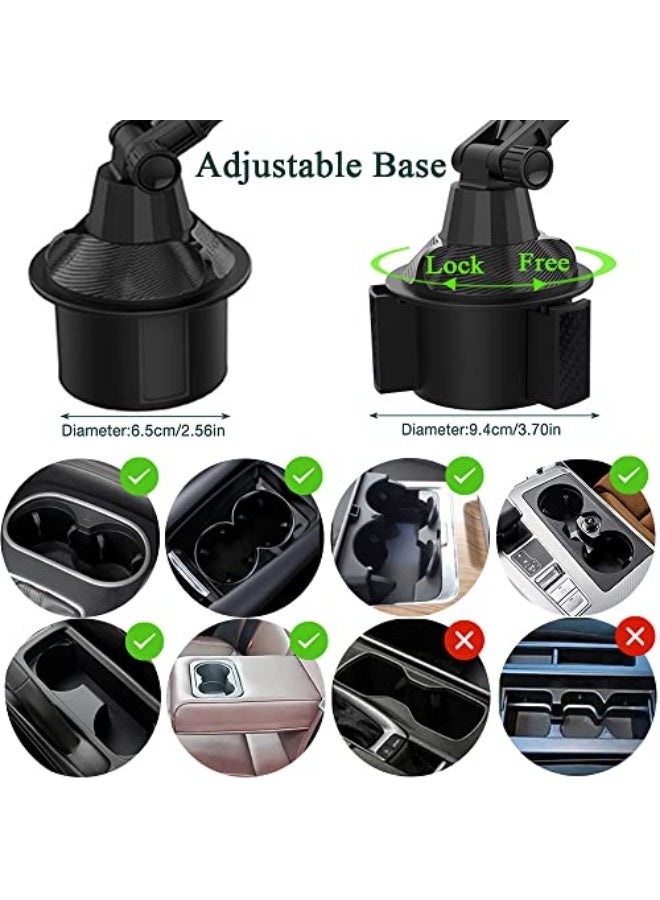 Adjustable Base

Lock Free

Diameter:6.5cm/2.56in

Diameter:9.4cm/3.70in