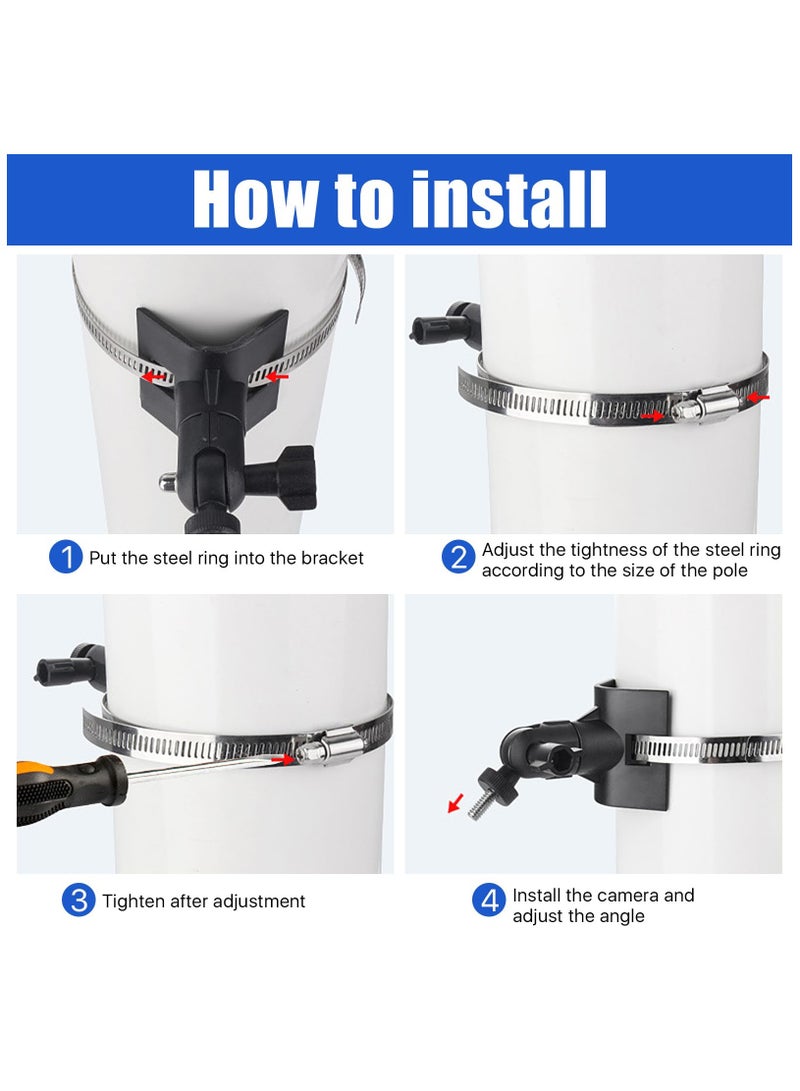 How to install

1 Put the steel ring into the bracket

2 Adjust the tightness of the steel ring according to the size of the pole

3 Tighten after adjustment

4 Install the camera and adjust the angle