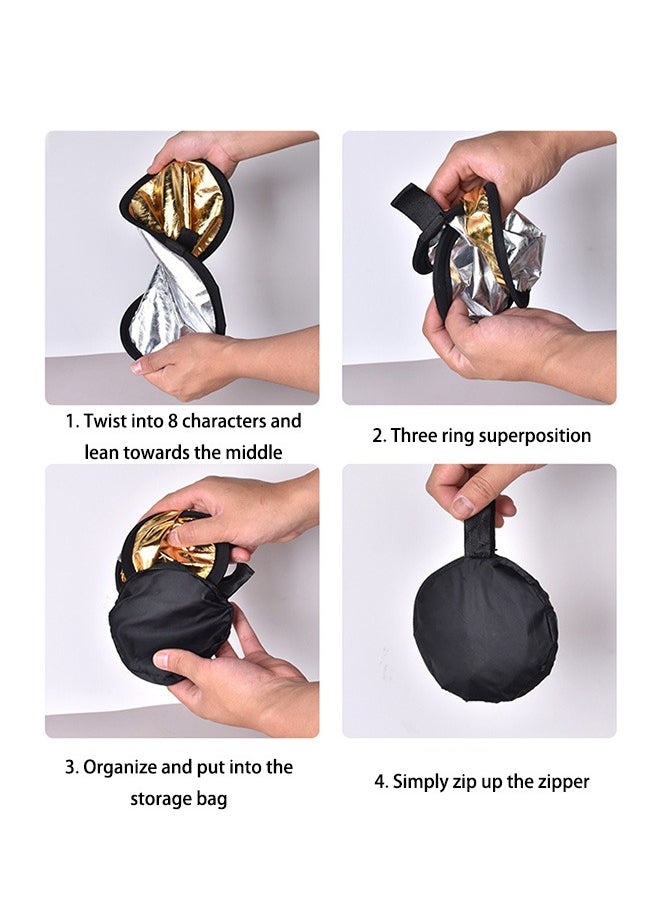 1. Twist into 8 characters and lean towards the middle

2. Three ring superposition

3. Organize and put into the storage bag

4. Simply zip up the zipper