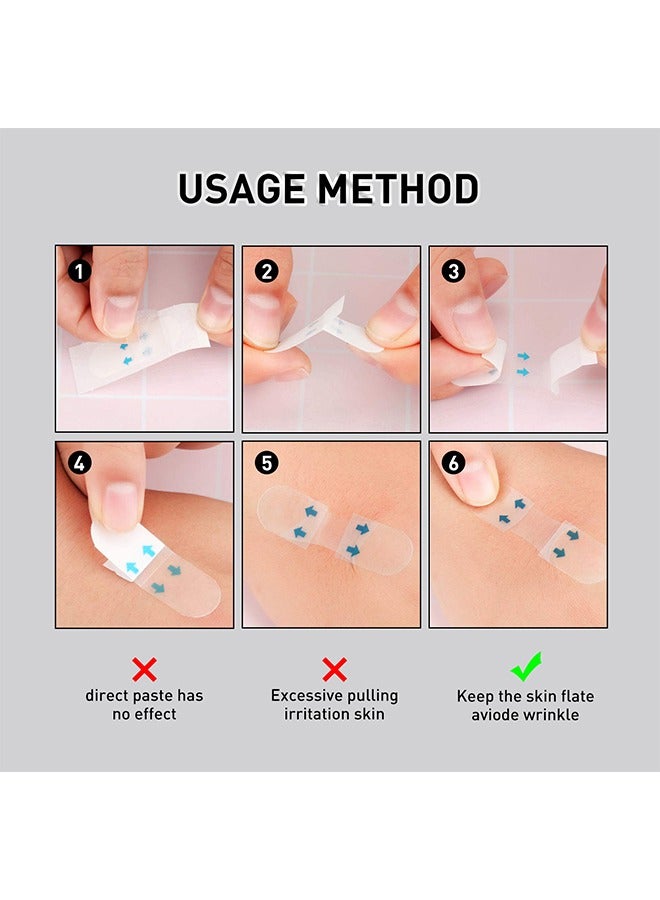 USAGE METHOD

1

2

3

4

5

6

direct paste has no effect

Excessive pulling irritation skin

Keep the skin flate aviode wrinkle