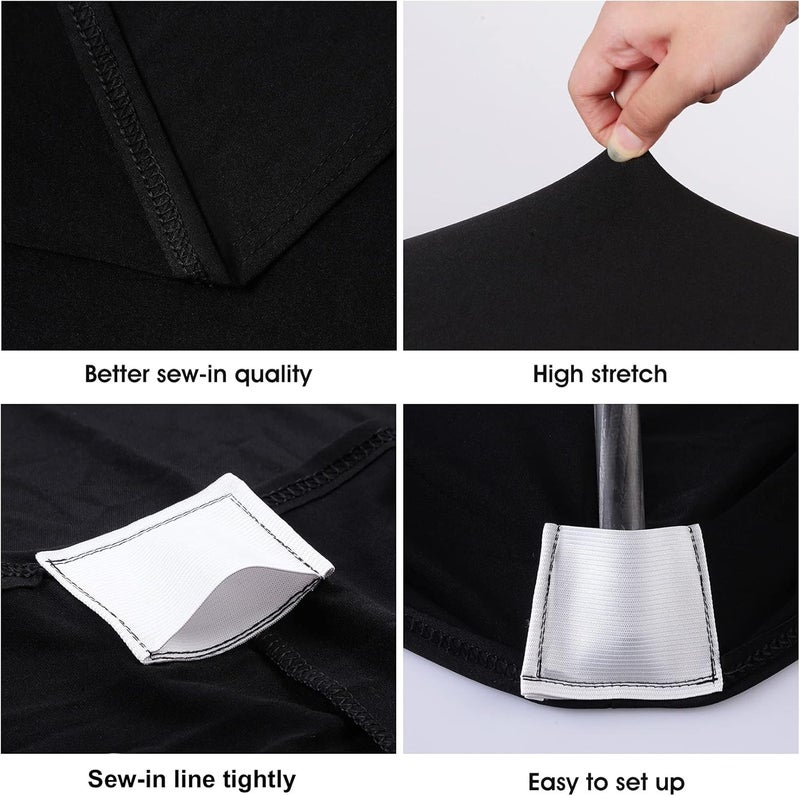 Better sew-in quality

High stretch

Sew-in line tightly

Easy to set up