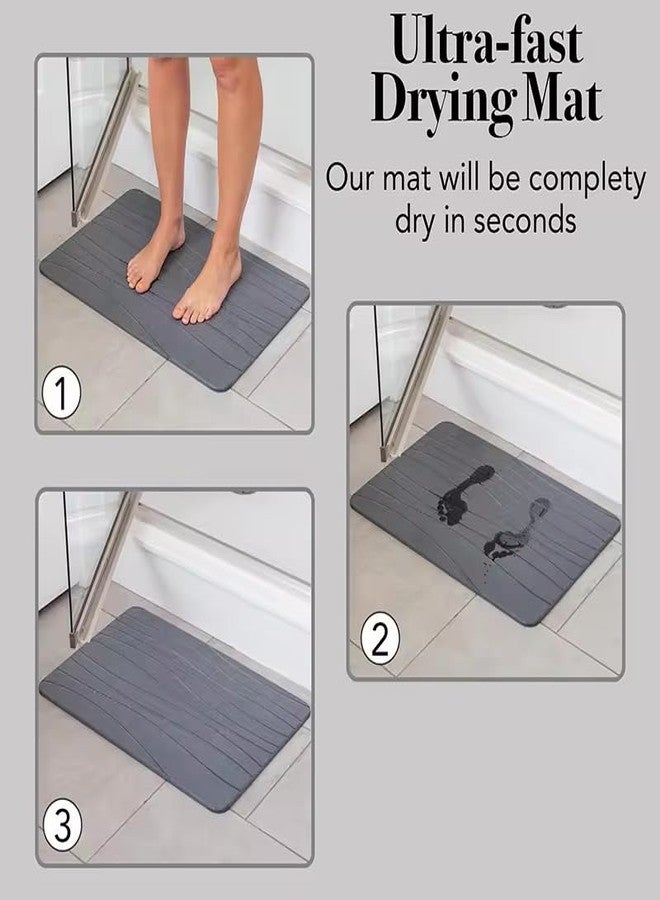 Ultra-fast Drying Mat

Our mat will be complety dry in seconds

1

2

3