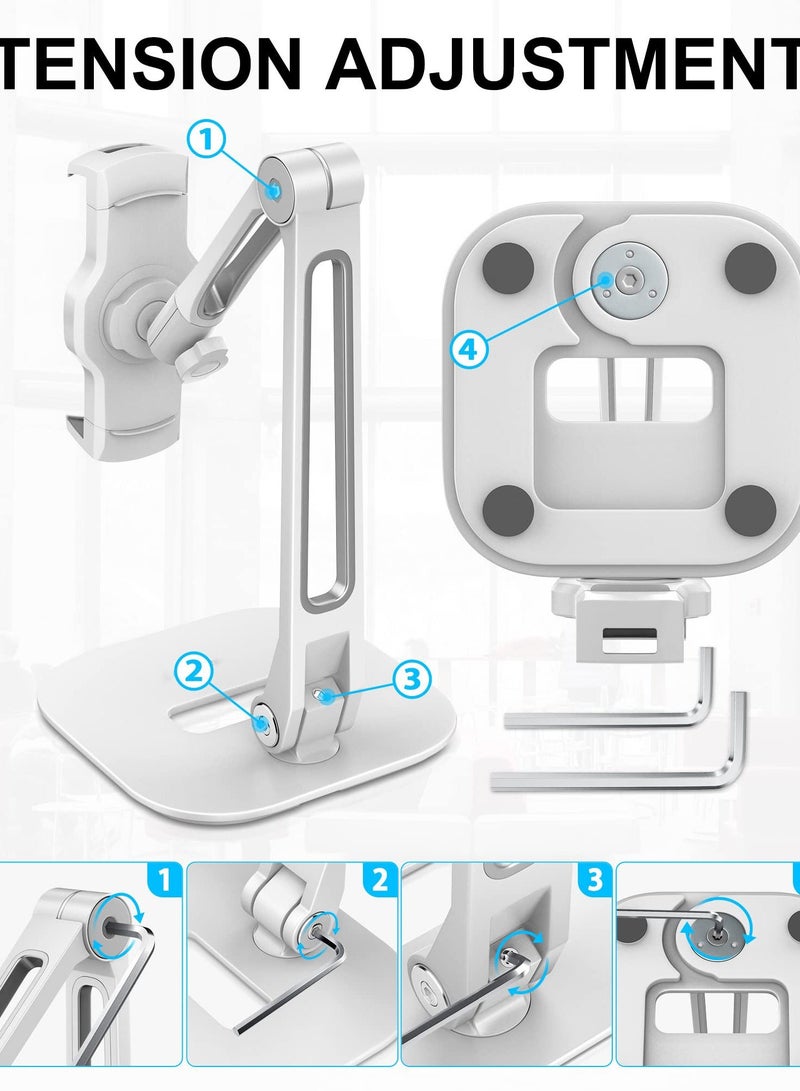 TENSION ADJUSTMENT

1

4

2

3

1

2

3