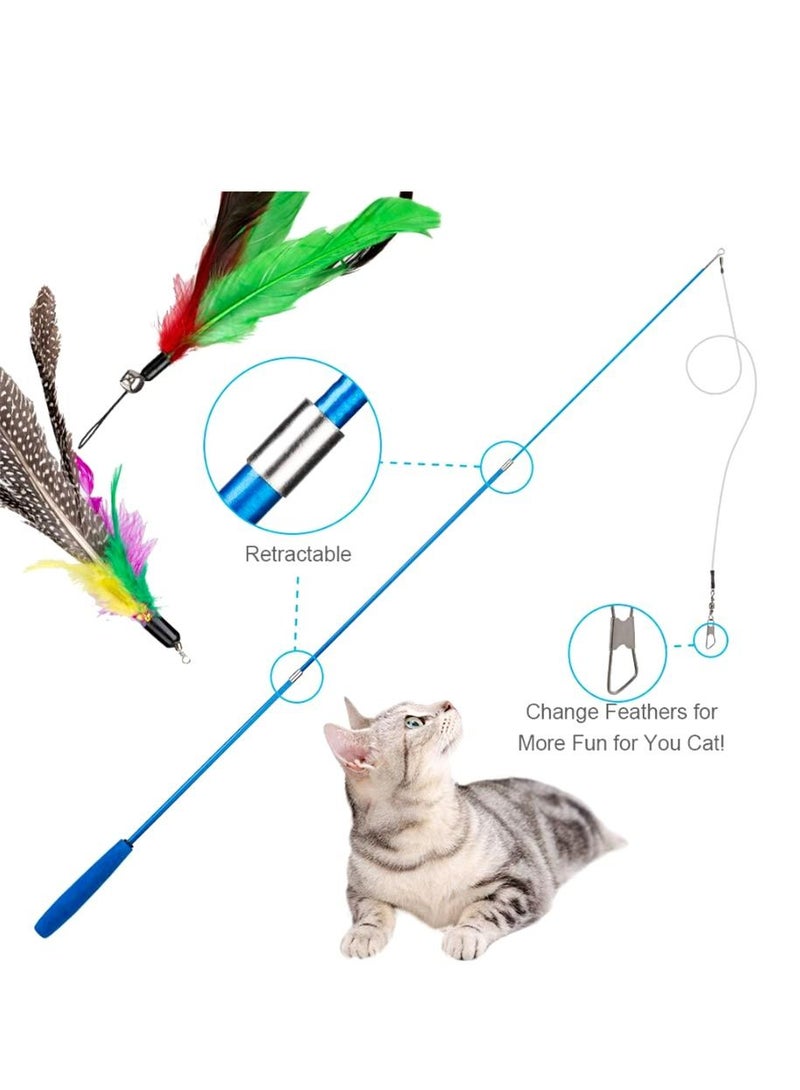 Retractable

Change Feathers for More Fun for You Cat!