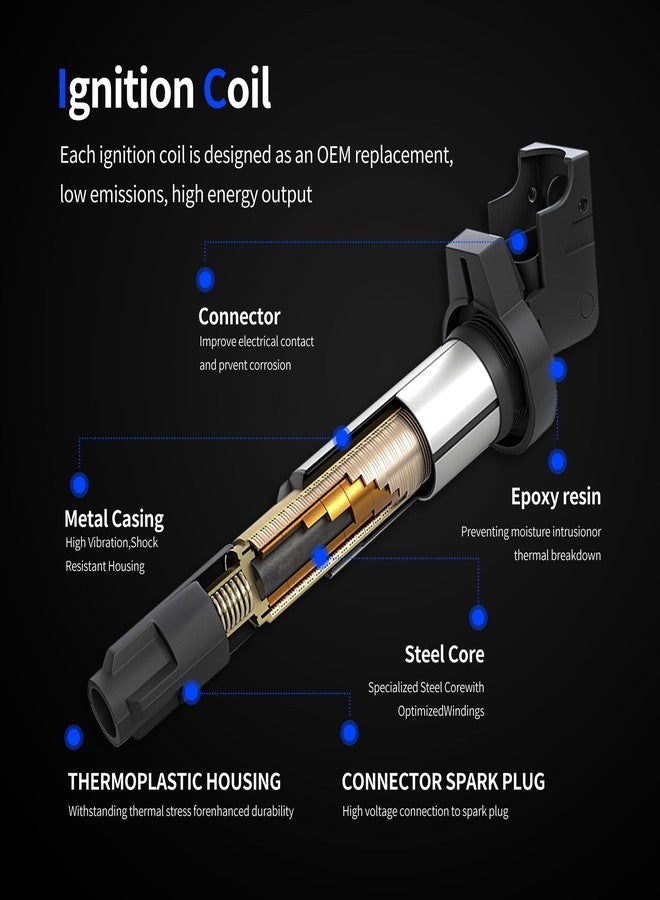 Ignition Coil

Each ignition coil is designed as an OEM replacement, low emissions, high energy output

Connector
Improve electrical contact and prvent corrosion

Metal Casing
High Vibration,Shock Resistant Housing

Epoxy resin
Preventing moisture intrusionor thermal breakdown

Steel Core
Specialized Steel Corewith OptimizedWindings

THERMOPLASTIC HOUSING
Withstanding thermal stress forenhanced durability

CONNECTOR SPARK PLUG
High voltage connection to spark plug