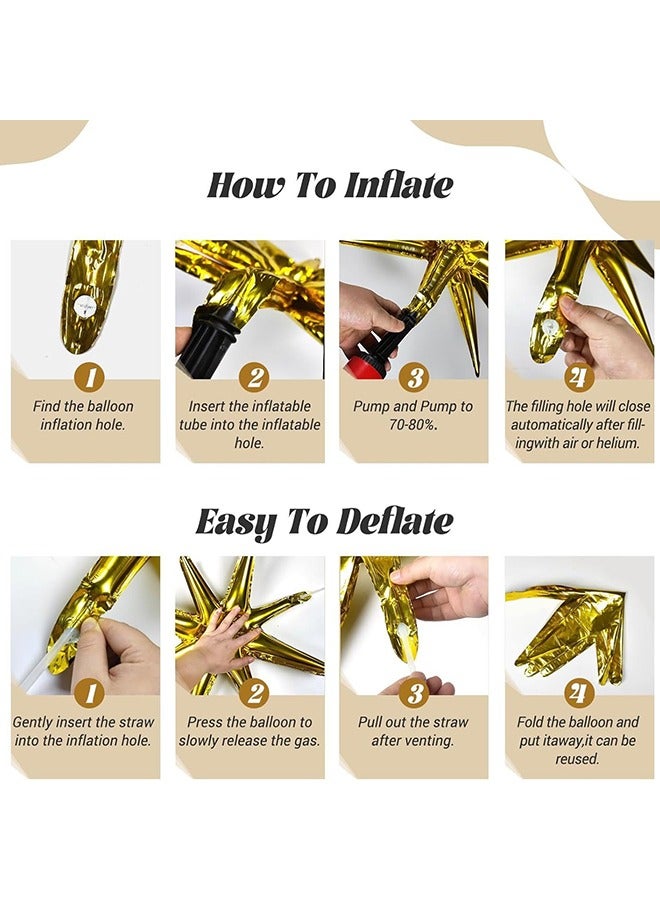 How To Inflate

1
Find the balloon inflation hole.

2
Insert the inflatable tube into the inflatable hole.

3
Pump and Pump to 70-80%.

4
The filling hole will close automatically after fillingwith air or helium.

Easy To Deflate

1
Gently insert the straw into the inflation hole.

2
Press the balloon to slowly release the gas.

3
Pull out the straw after venting.

4
Fold the balloon and put itaway,it can be reused.