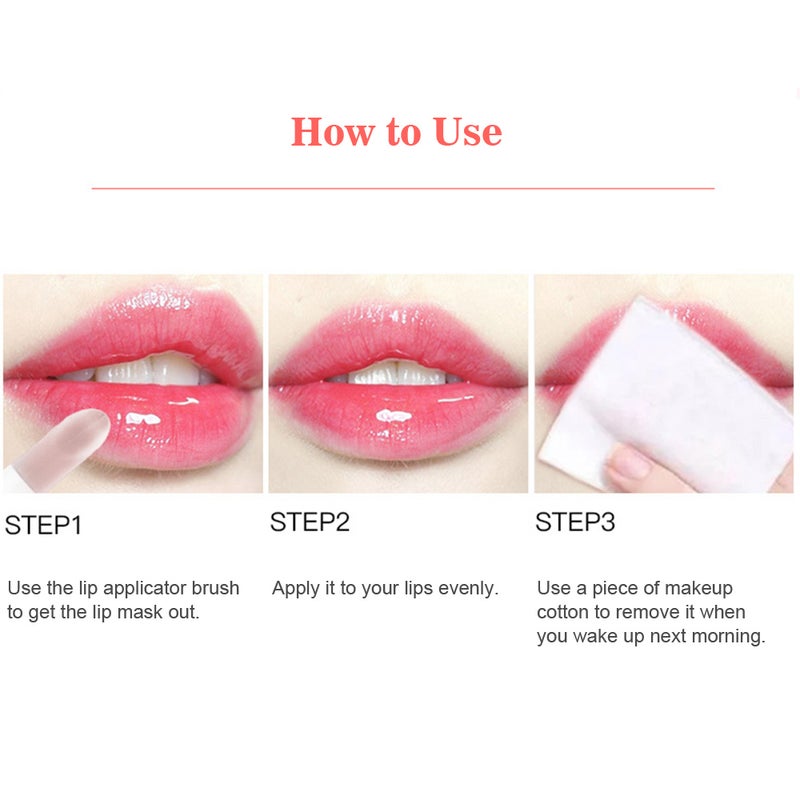 How to Use

STEP1

Use the lip applicator brush to get the lip mask out.

STEP2

Apply it to your lips evenly.

STEP3

Use a piece of makeup cotton to remove it when you wake up next morning.