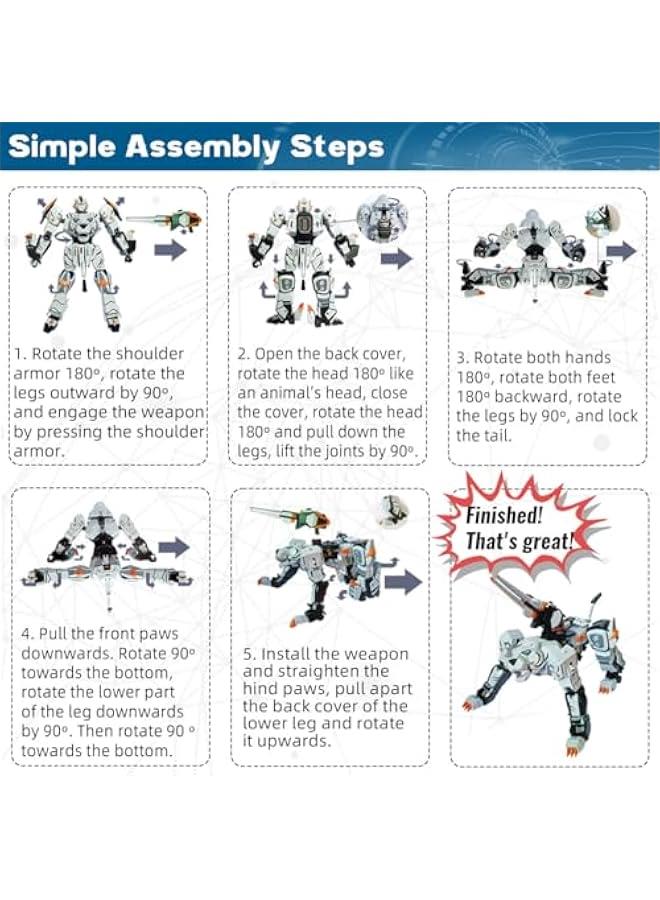 Simple Assembly Steps

1. Rotate the shoulder armor 180º, rotate the legs outward by 90º, and engage the weapon by pressing the shoulder armor.

2. Open the back cover, rotate the head 180º like an animal's head, close the cover, rotate the head 180º and pull down the legs, lift the joints by 90º.

3. Rotate both hands 180º, rotate both feet 180º backward, rotate the legs by 90º, and lock the tail.

4. Pull the front paws downwards. Rotate 90º towards the bottom, rotate the lower part of the leg downwards by 90º. Then rotate 90 º towards the bottom.

5. Install the weapon and straighten the hind paws, pull apart the back cover of the lower leg and rotate it upwards.

Finished! That's great!