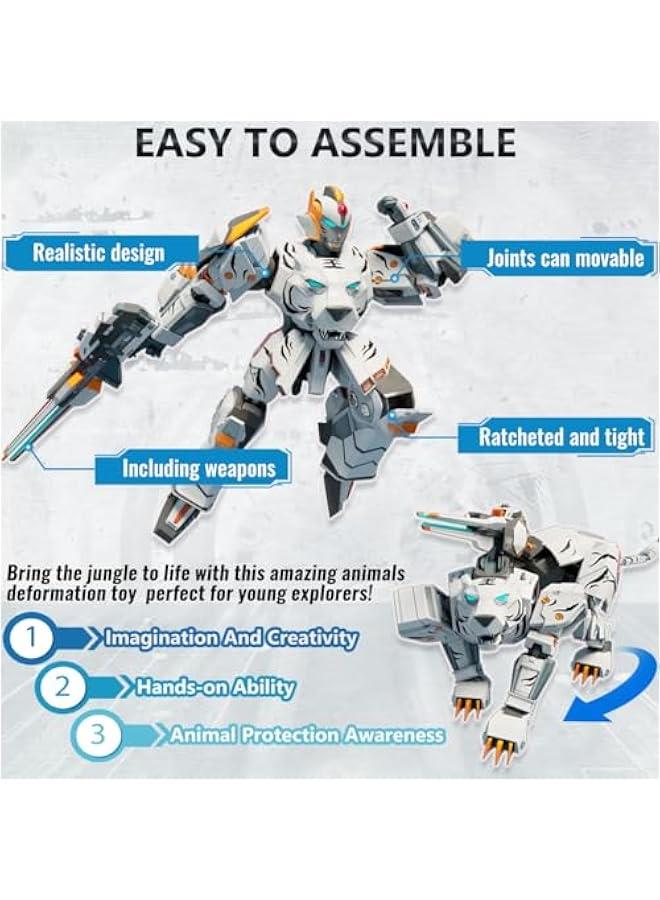 EASY TO ASSEMBLE

Realistic design

Joints can movable

Ratcheted and tight

Including weapons

Bring the jungle to life with this amazing animals deformation toy perfect for young explorers!

1 Imagination And Creativity

2 Hands-on Ability

3 Animal Protection Awareness