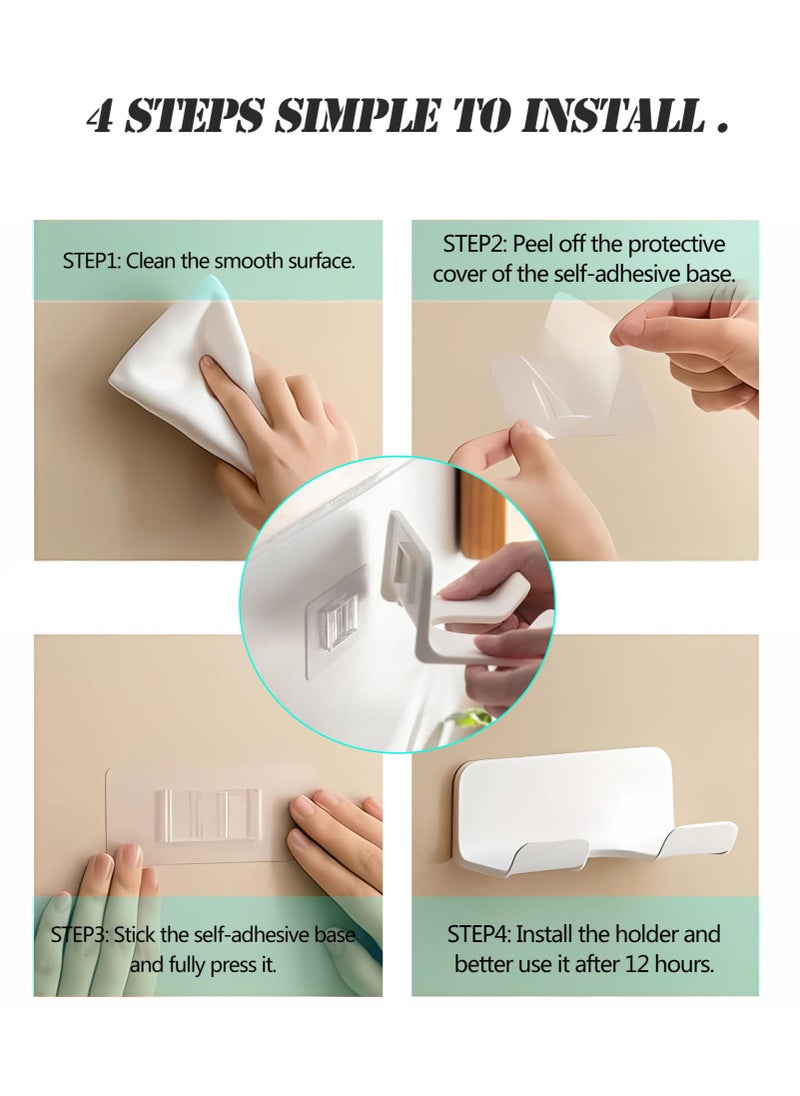 4 STEPS SIMPLE TO INSTALL .

STEP1: Clean the smooth surface.

STEP2: Peel off the protective cover of the self-adhesive base.

STEP3: Stick the self-adhesive base and fully press it.

STEP4: Install the holder and better use it after 12 hours.