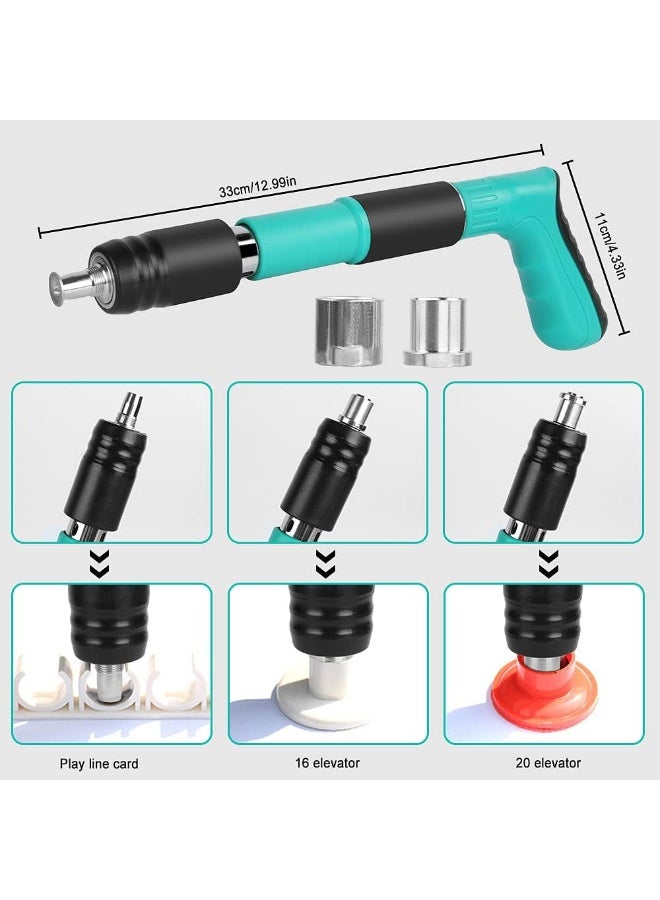 33cm/12.99in

11cm/4.33in

Play line card

16 elevator

20 elevator