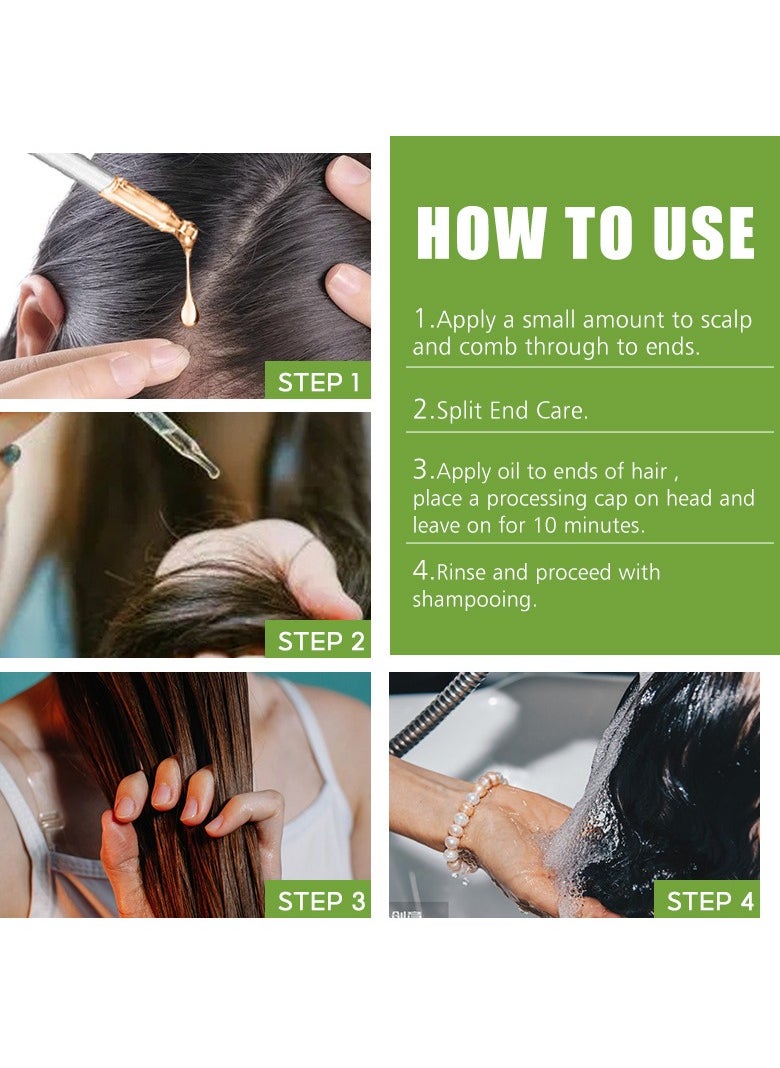 STEP 1

STEP 2

HOW TO USE

1.Apply a small amount to scalp and comb through to ends.

2.Split End Care.

3.Apply oil to ends of hair , place a processing cap on head and leave on for 10 minutes.

4.Rinse and proceed with shampooing.

STEP 3

STEP 4