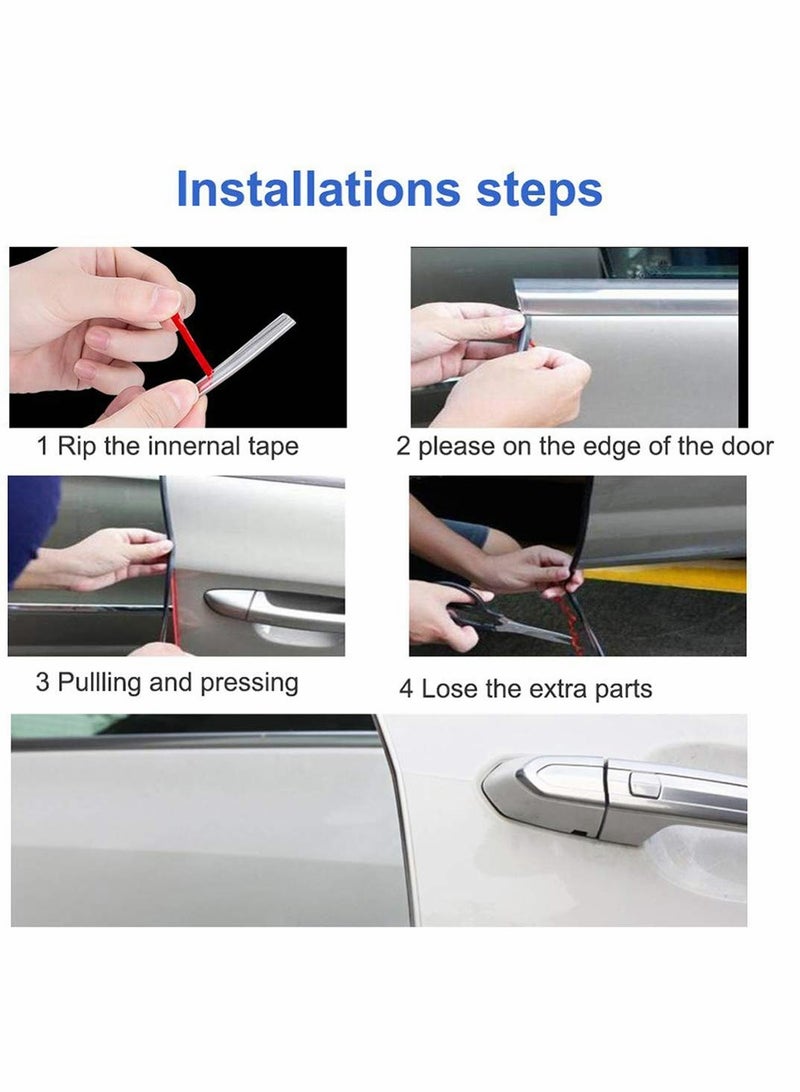 Installations steps

1 Rip the innernal tape

2 please on the edge of the door

3 Pullling and pressing

4 Lose the extra parts