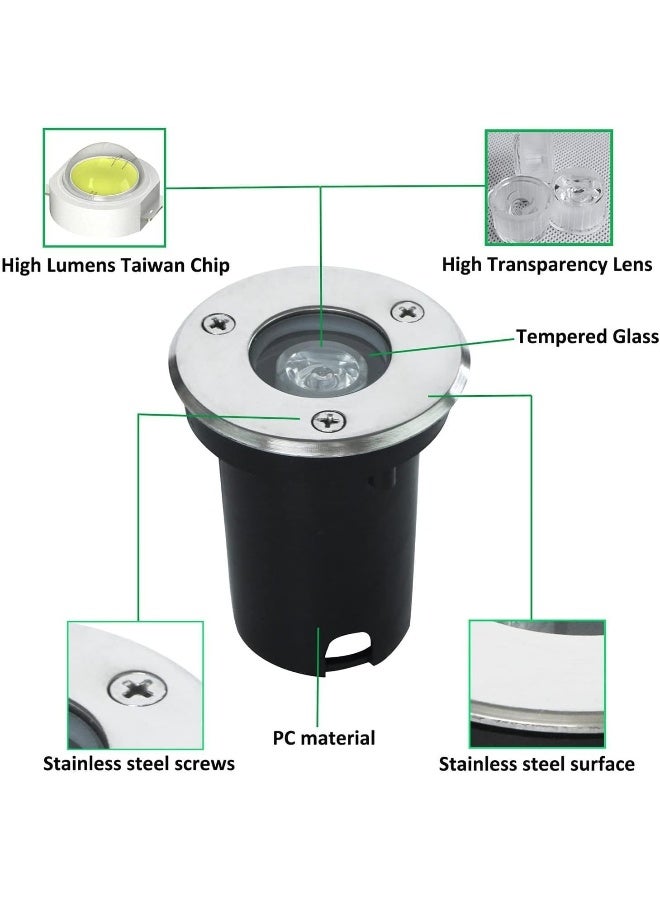 High Lumens Taiwan Chip

High Transparency Lens

Tempered Glass

Stainless steel screws

PC material

Stainless steel surface