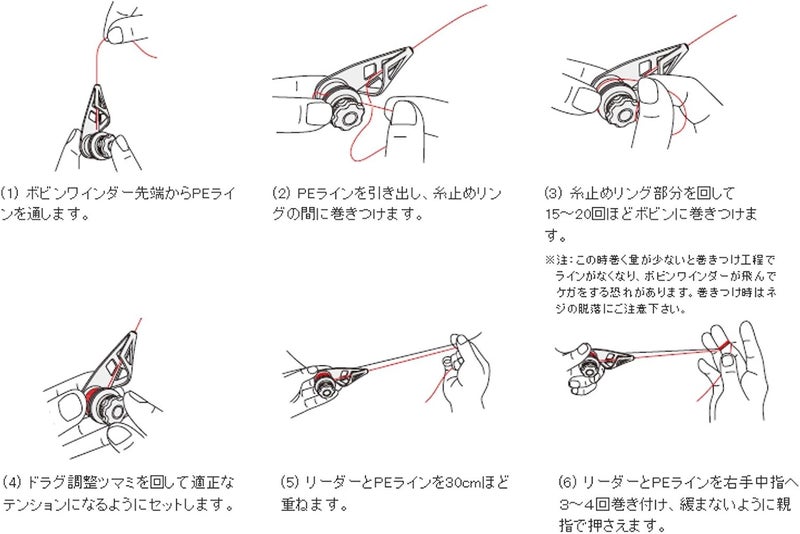 (1) ボビンワインダー先端からPEラインを通します。

(2) PEラインを引き出し、糸止めリングの間に巻きつけます。

(3) 糸止めリング部分を回して15~20回ほどボビンに巻きつけます。

※注：この時巻く量が少ないと巻きつけ工程でラインがなくなり、ボビンワインダーが飛んでケガをする恐れがあります。巻きつけ時はネジの脱落にご注意下さい。

(4) ドラグ調整ツマミを回して適正なテンションになるようにセットします。

(5) リーダーとPEラインを30cmほど重ねます。

(6) リーダーとPEラインを右手中指へ3~4回巻き付け、緩まないように親指で押さえます。