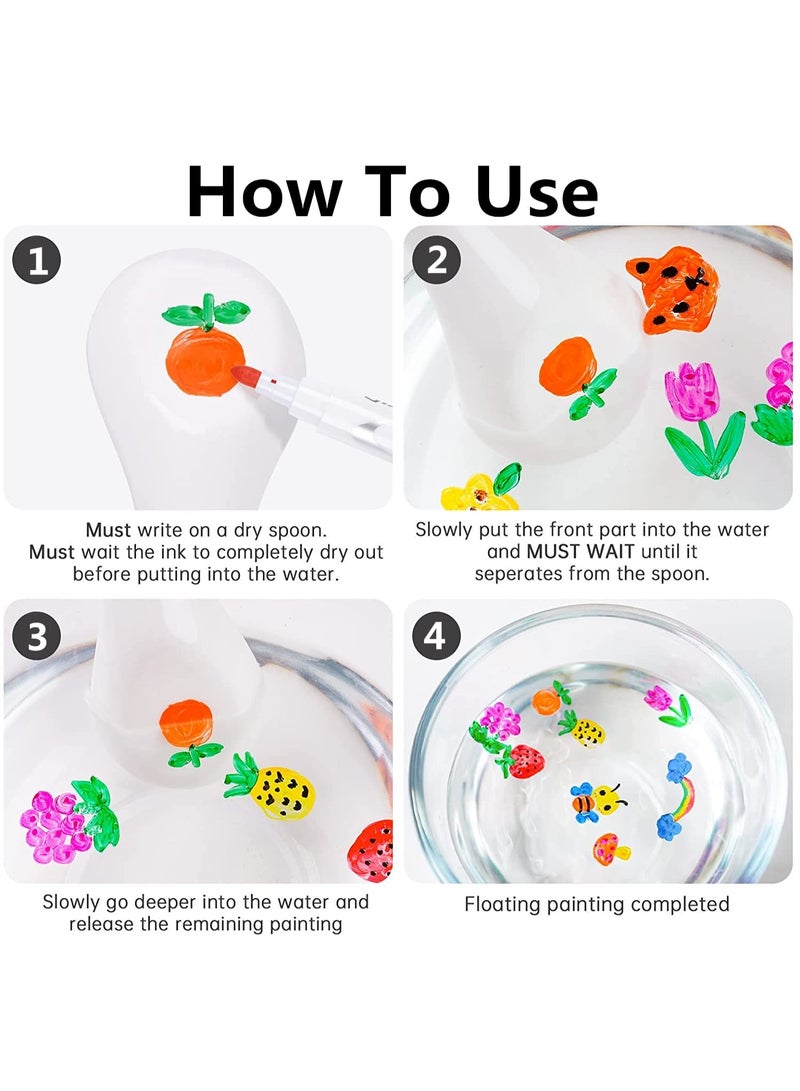 How To Use

1

Must write on a dry spoon.
Must wait the ink to completely dry out before putting into the water.

2

Slowly put the front part into the water and MUST WAIT until it seperates from the spoon.

3

Slowly go deeper into the water and release the remaining painting

4

Floating painting completed